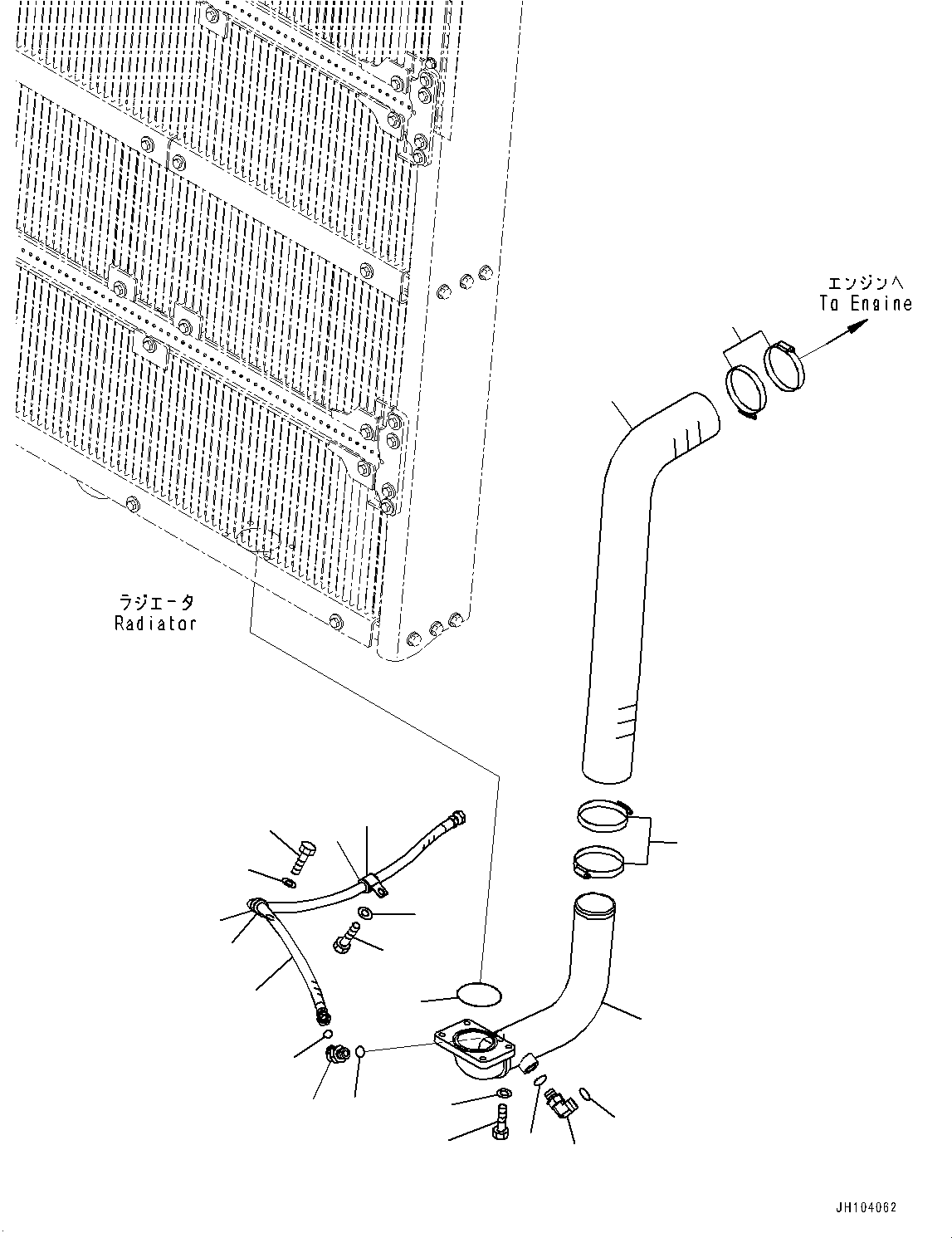 エンジンへ
To Engine

ラジエータ
Radiator

JH104062