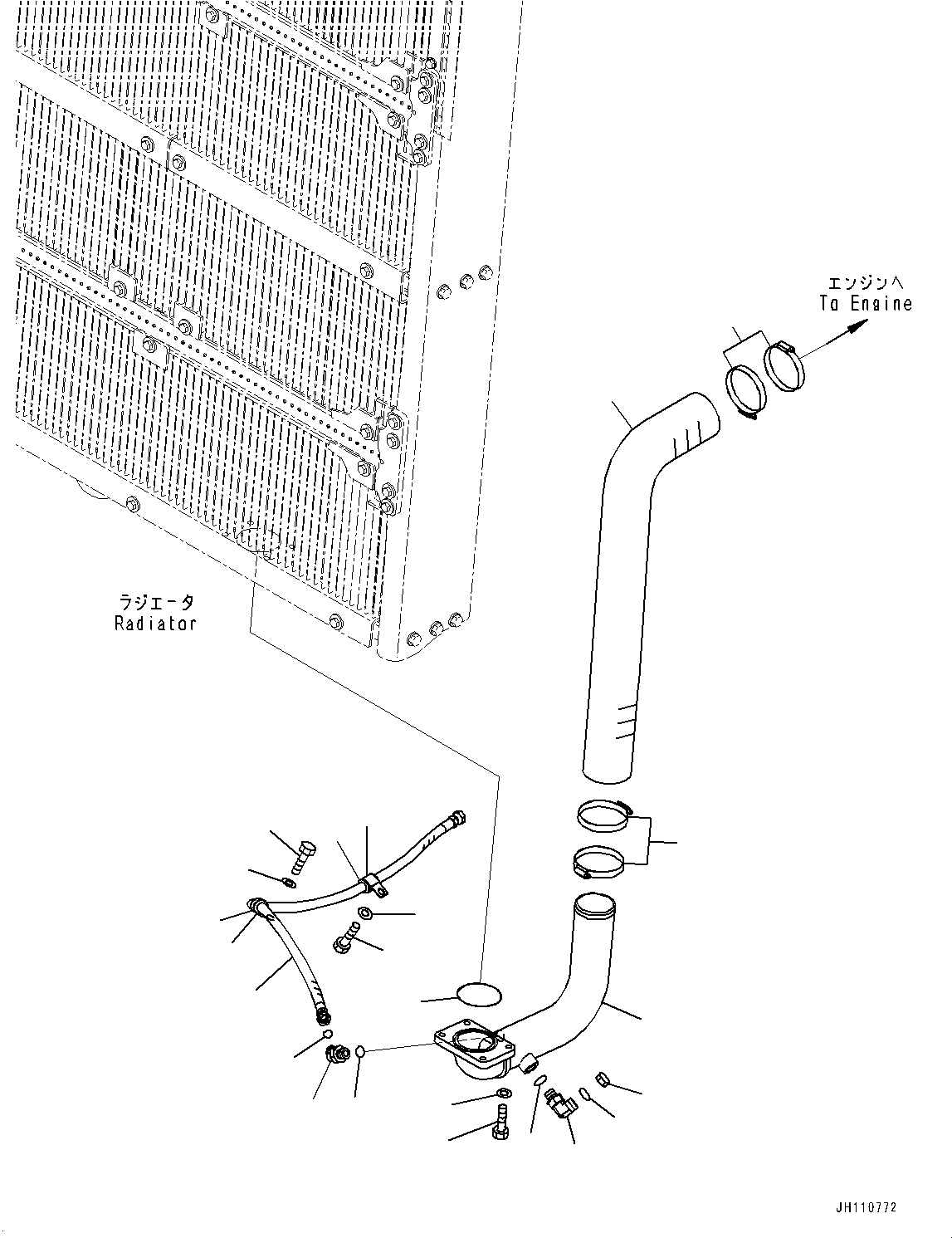 エンジンへ
To Engine

ラジエータ
Radiator

JH110772