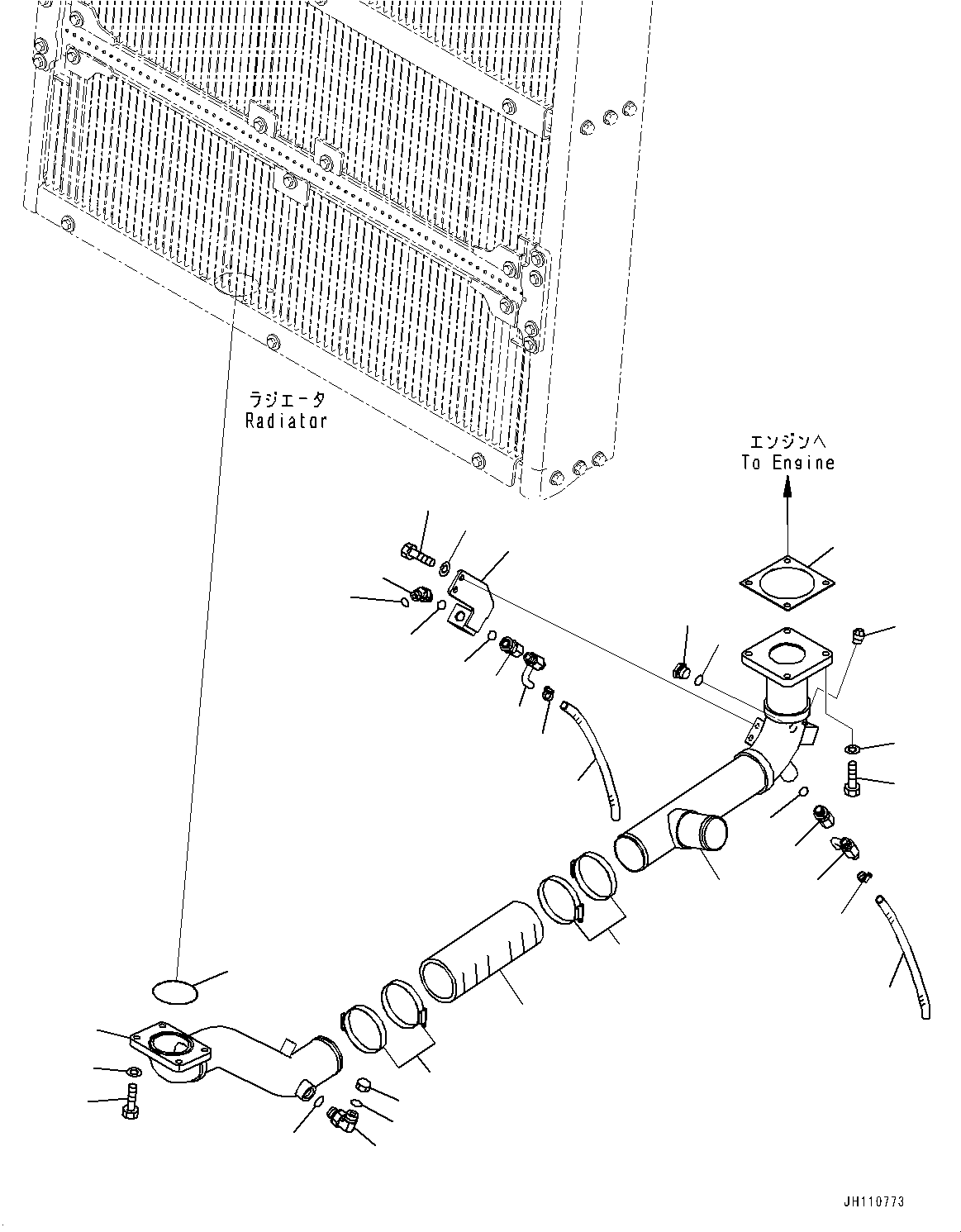 ラジエータ
Radiator

エンジンへ
To Engine

JH110773