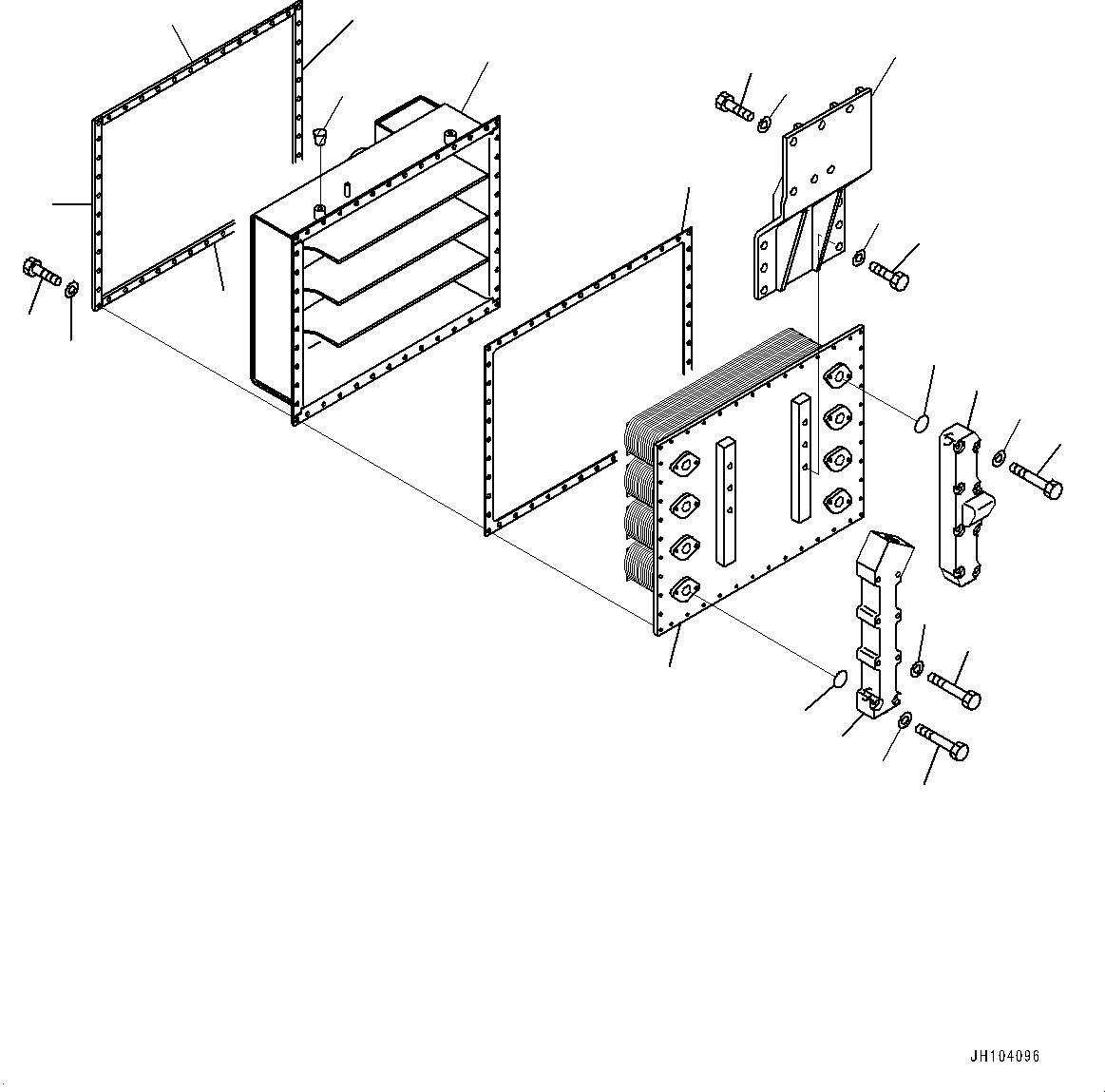 JH104096