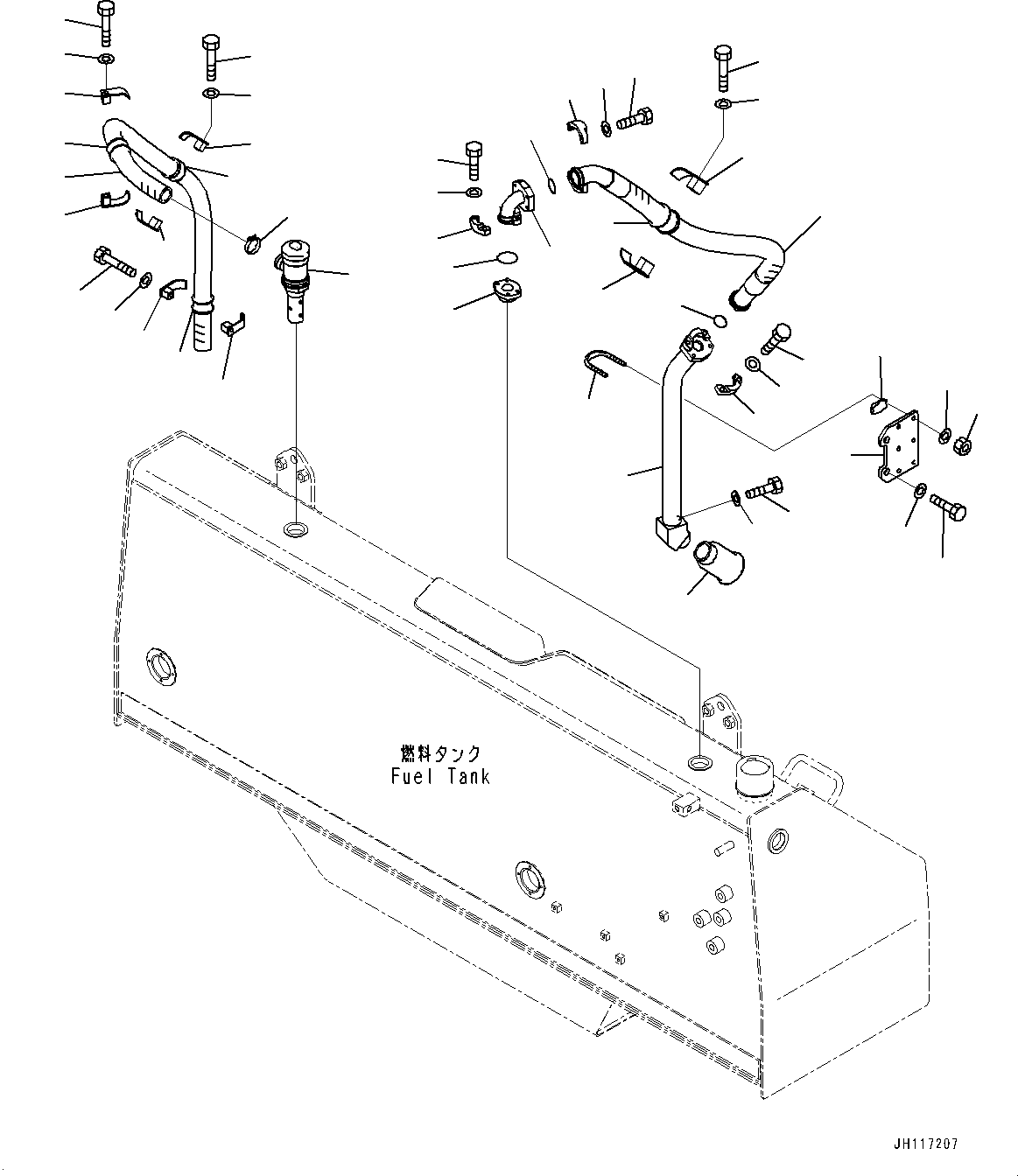 燃料タンク
Fuel Tank

JH117207