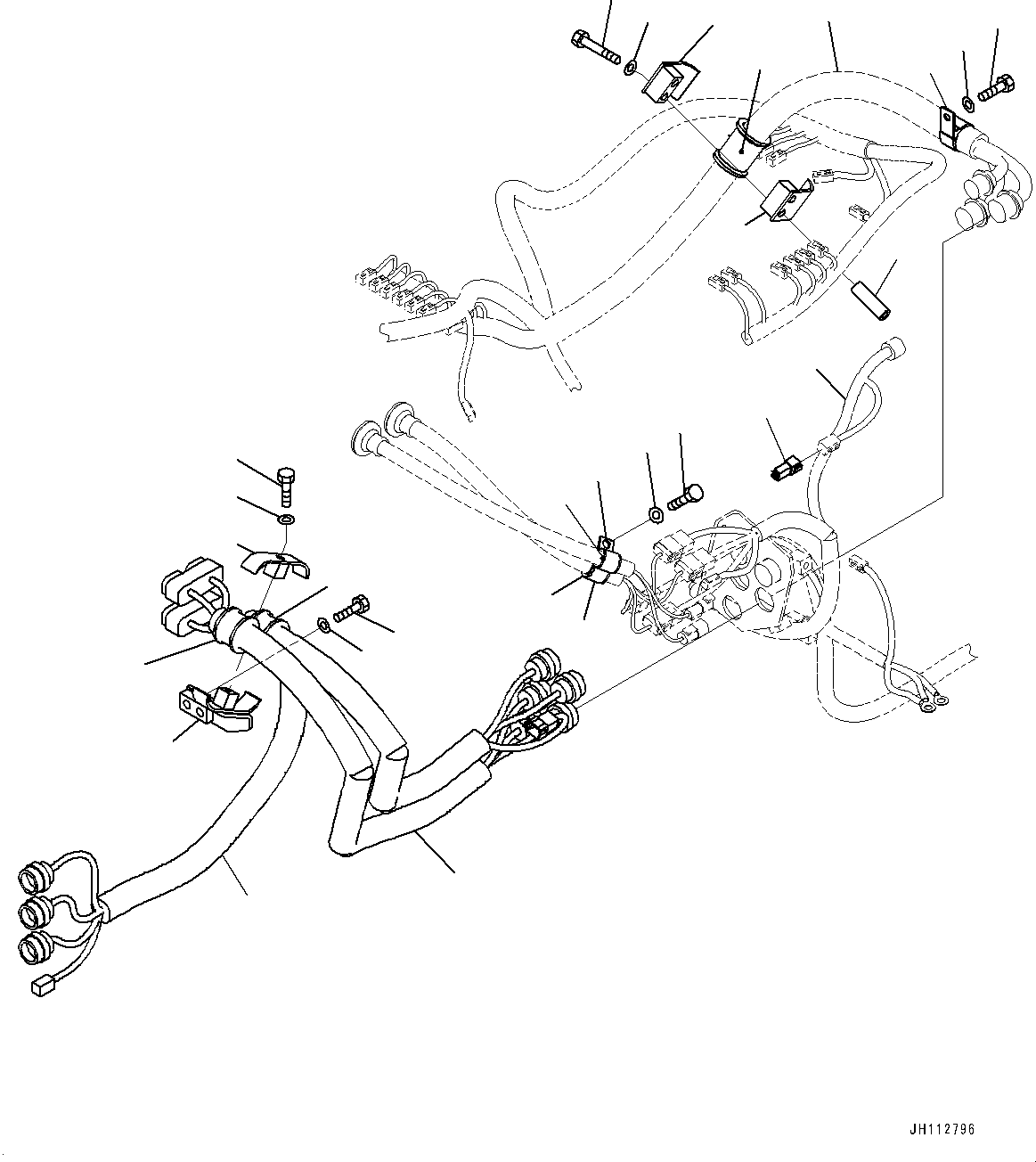 JH112796