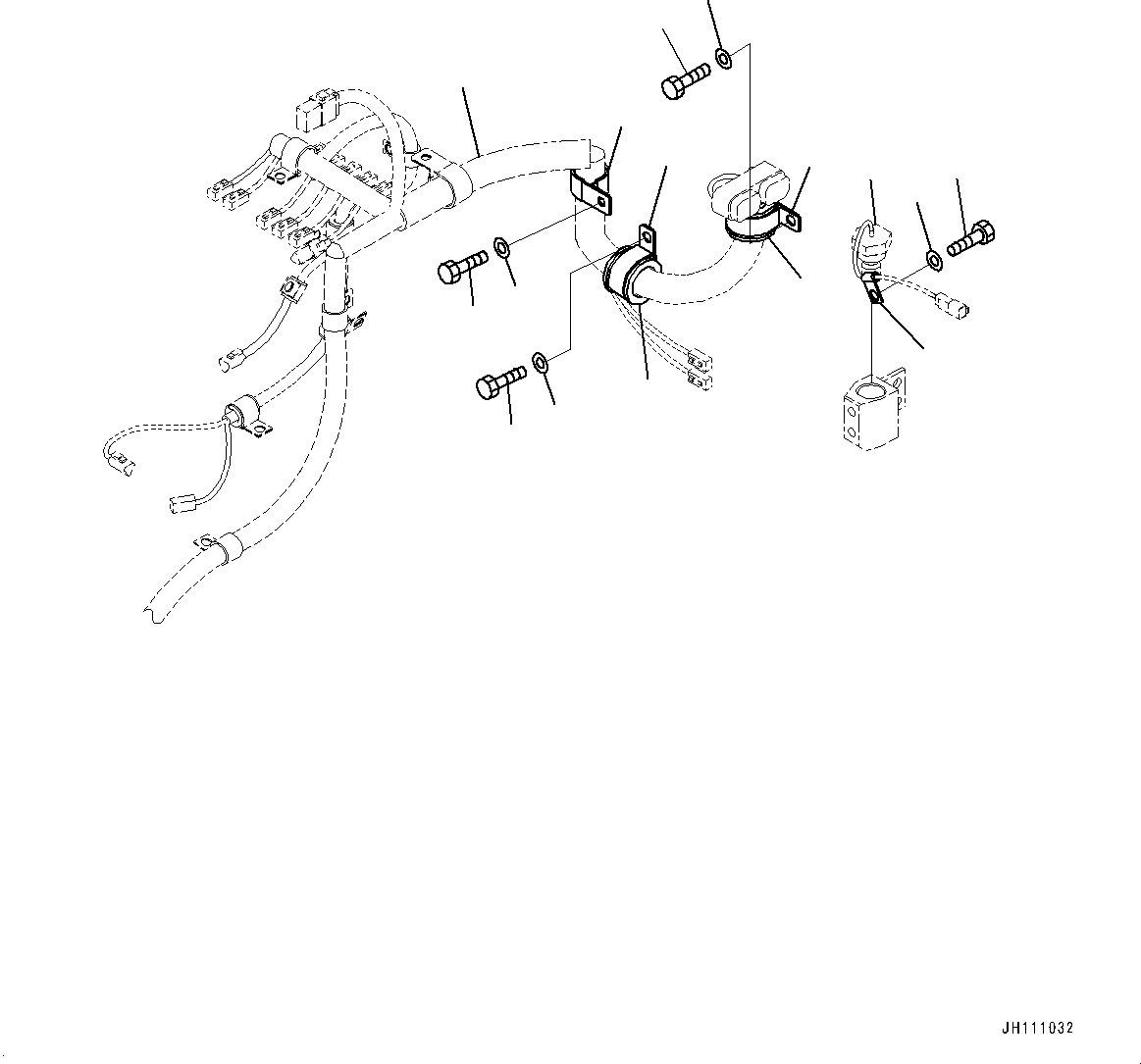 JH111032