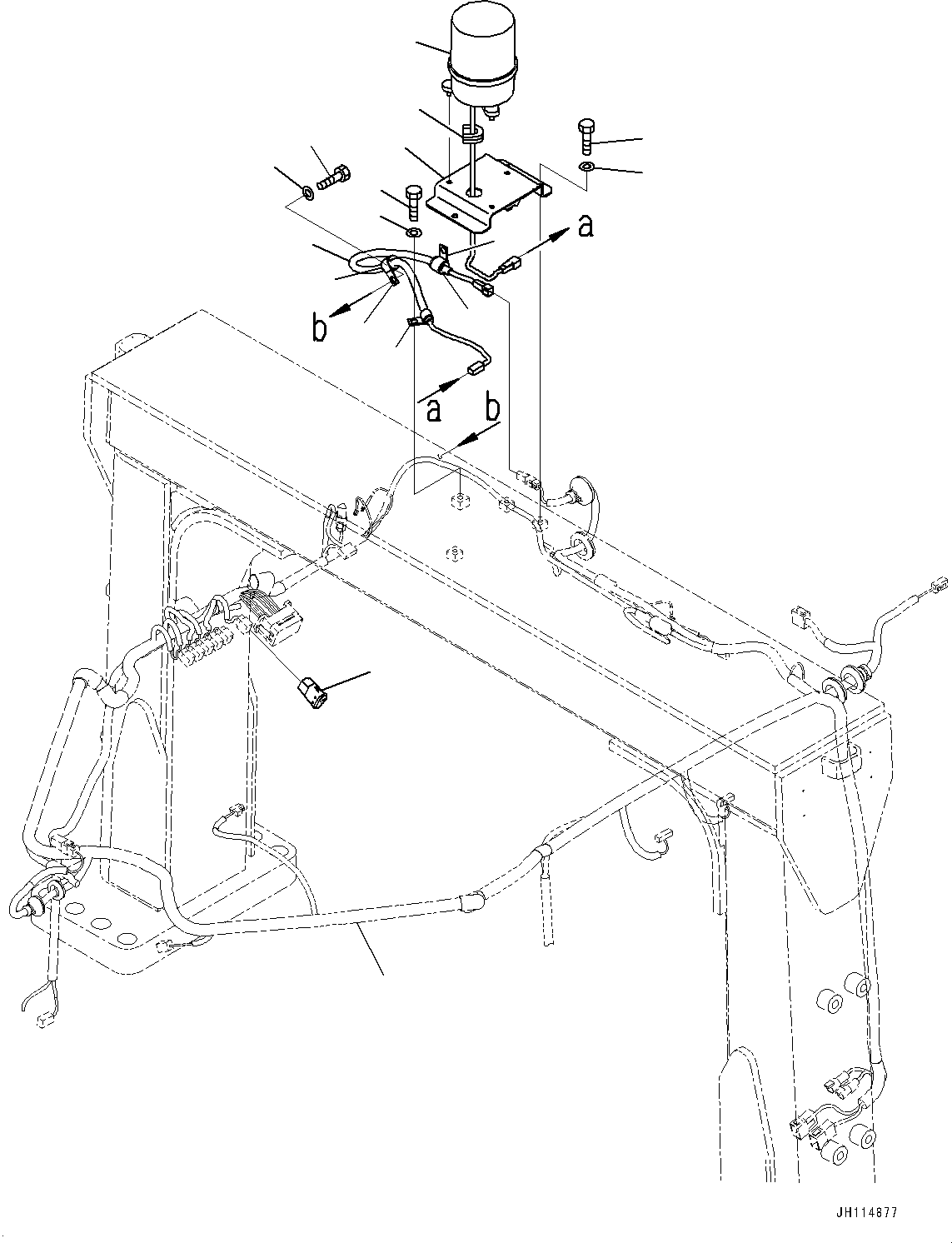 a
b
a
b
JH114877