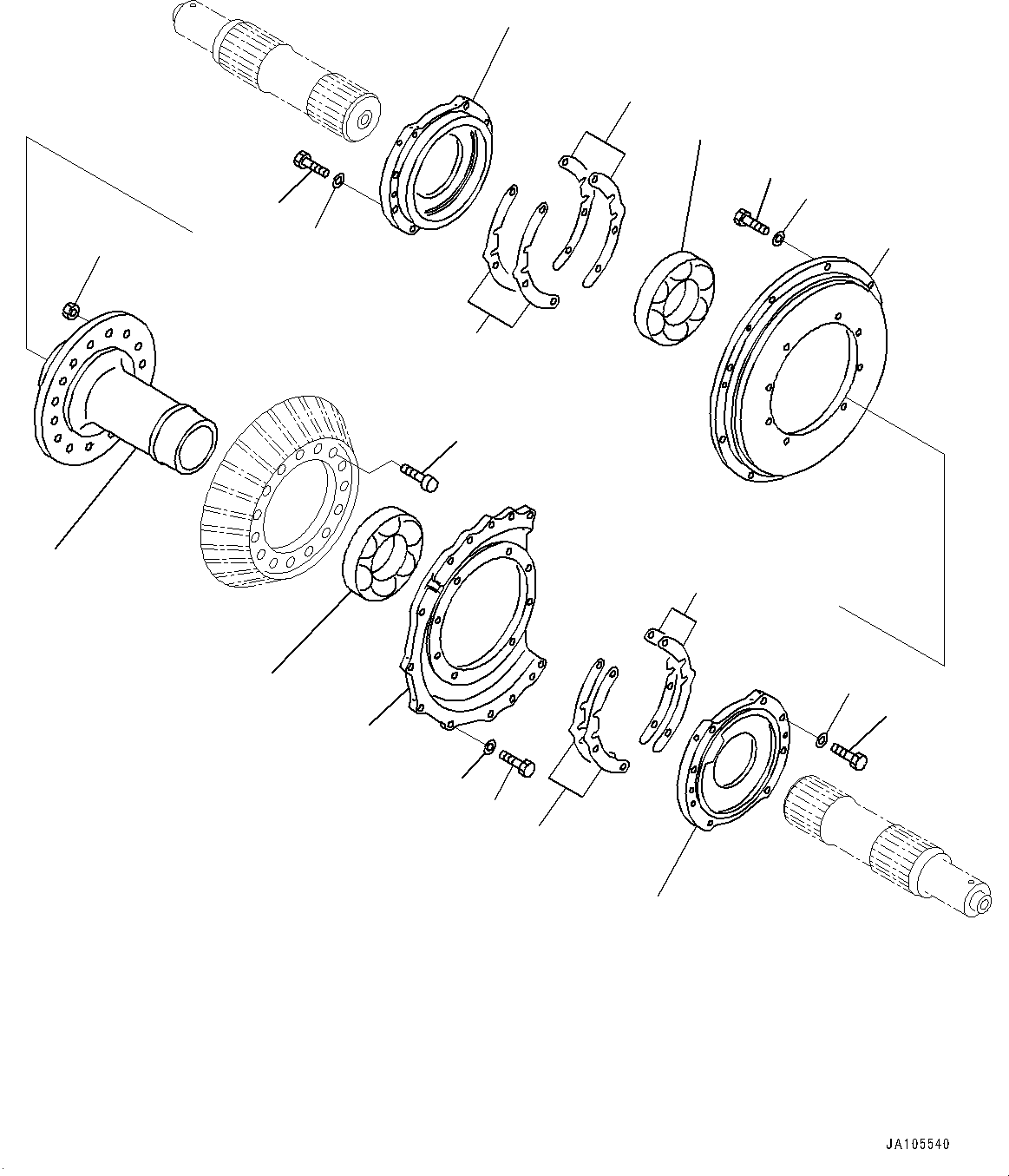 JA105540