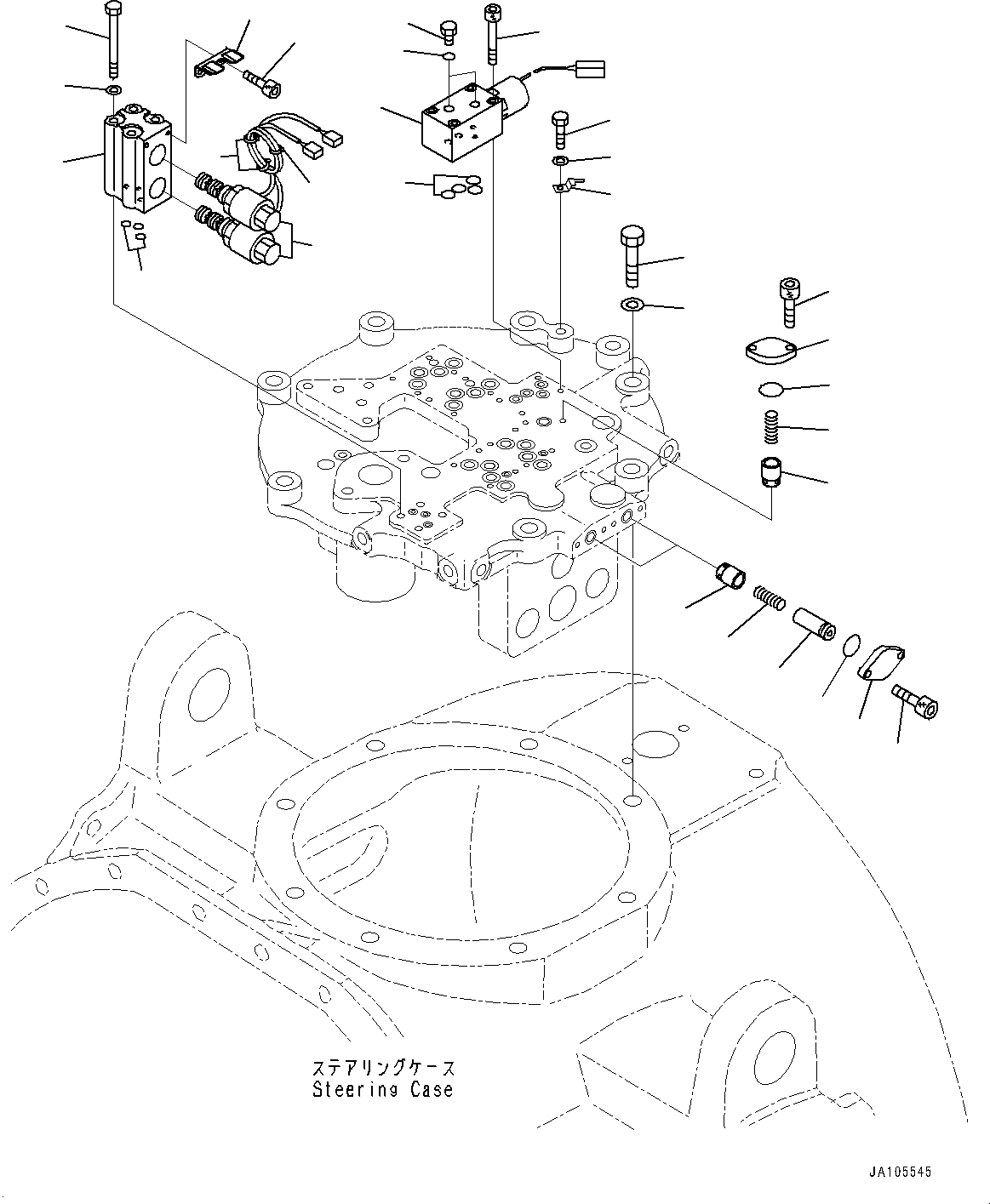 ステアリングケース
Steering Case

JA105545