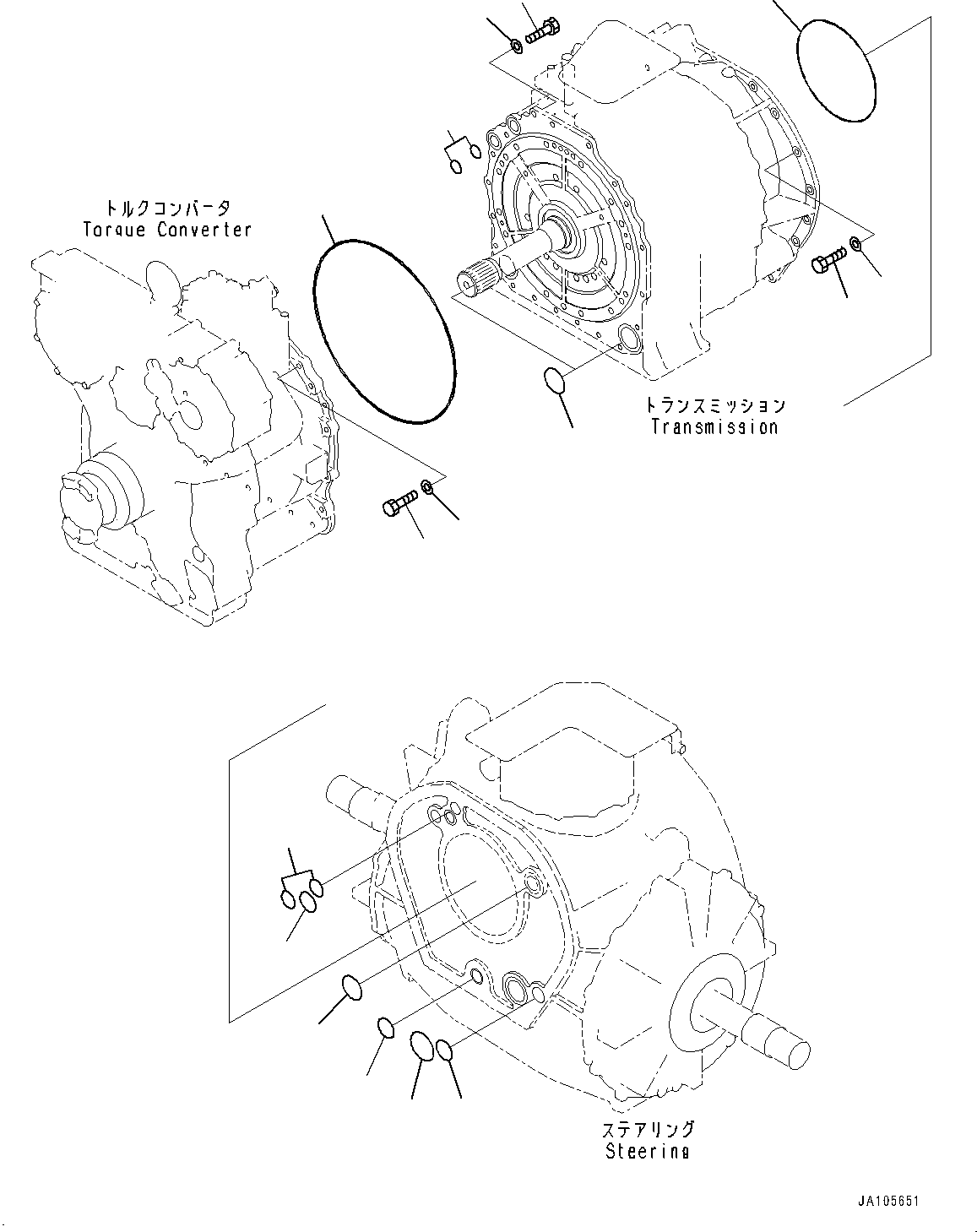 トルクコンバータ
Torque Converter

トランスミッション
Transmission

ステアリング
Steering

JA105651