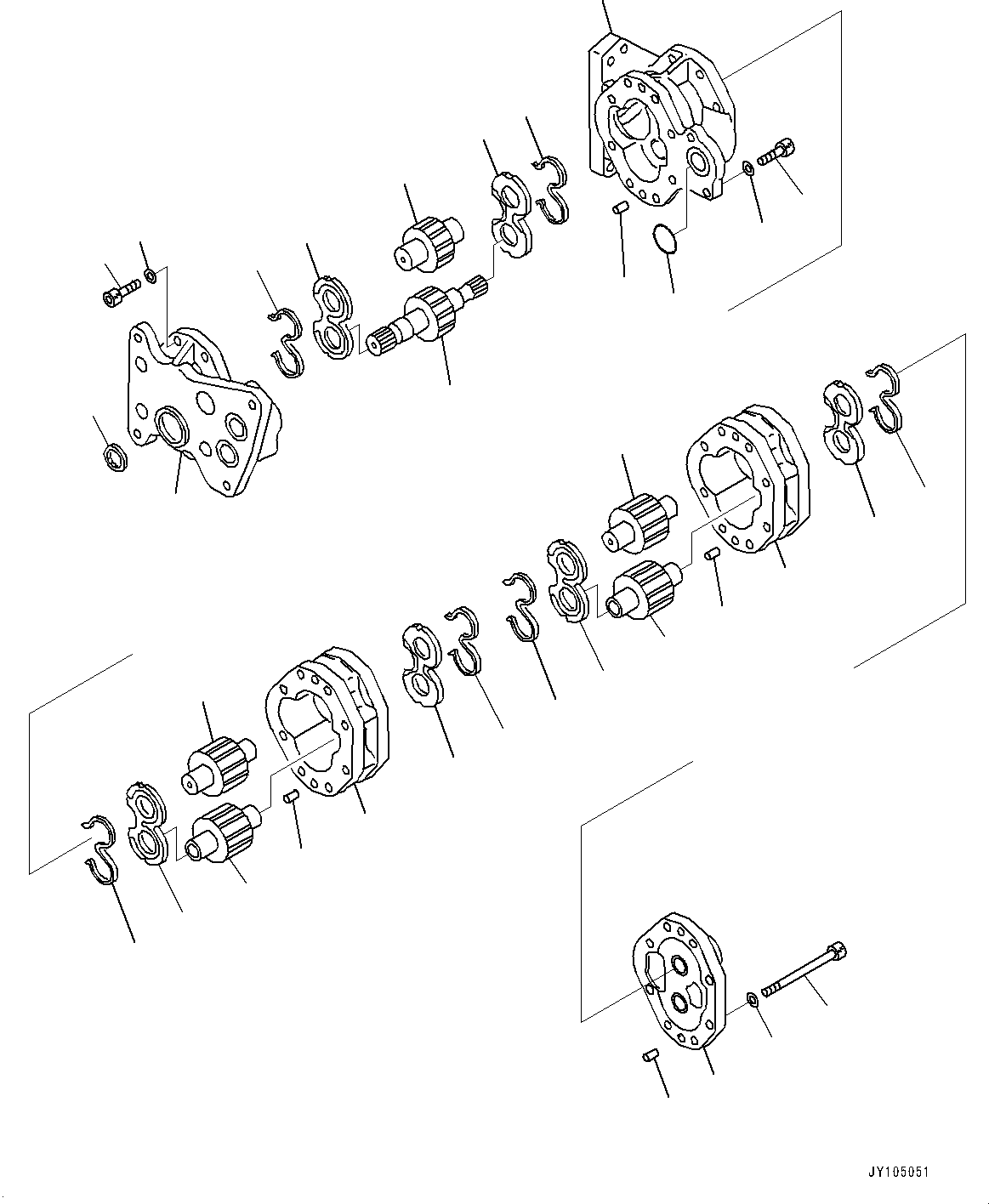 JY105051