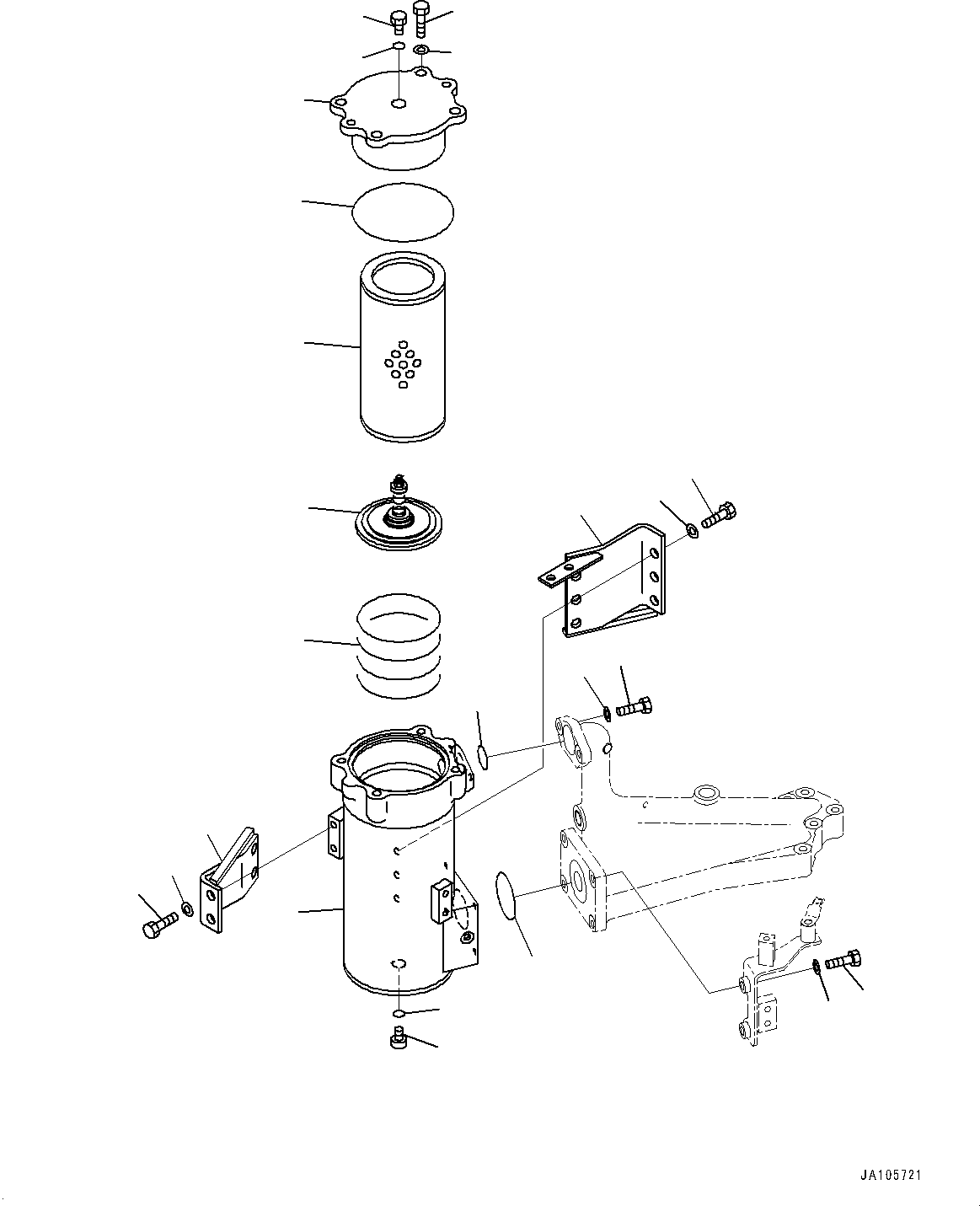 JA105721