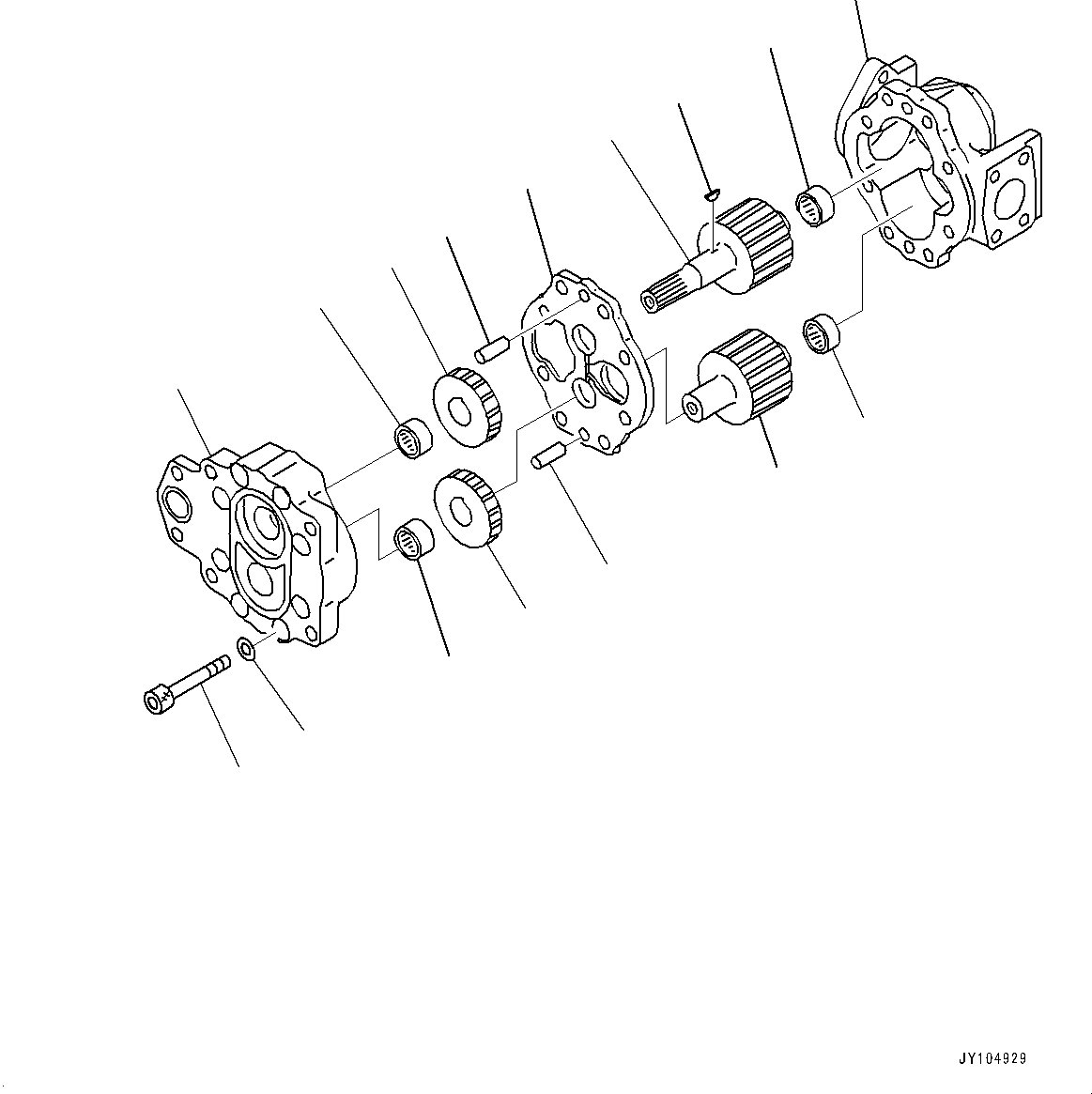 JY104929