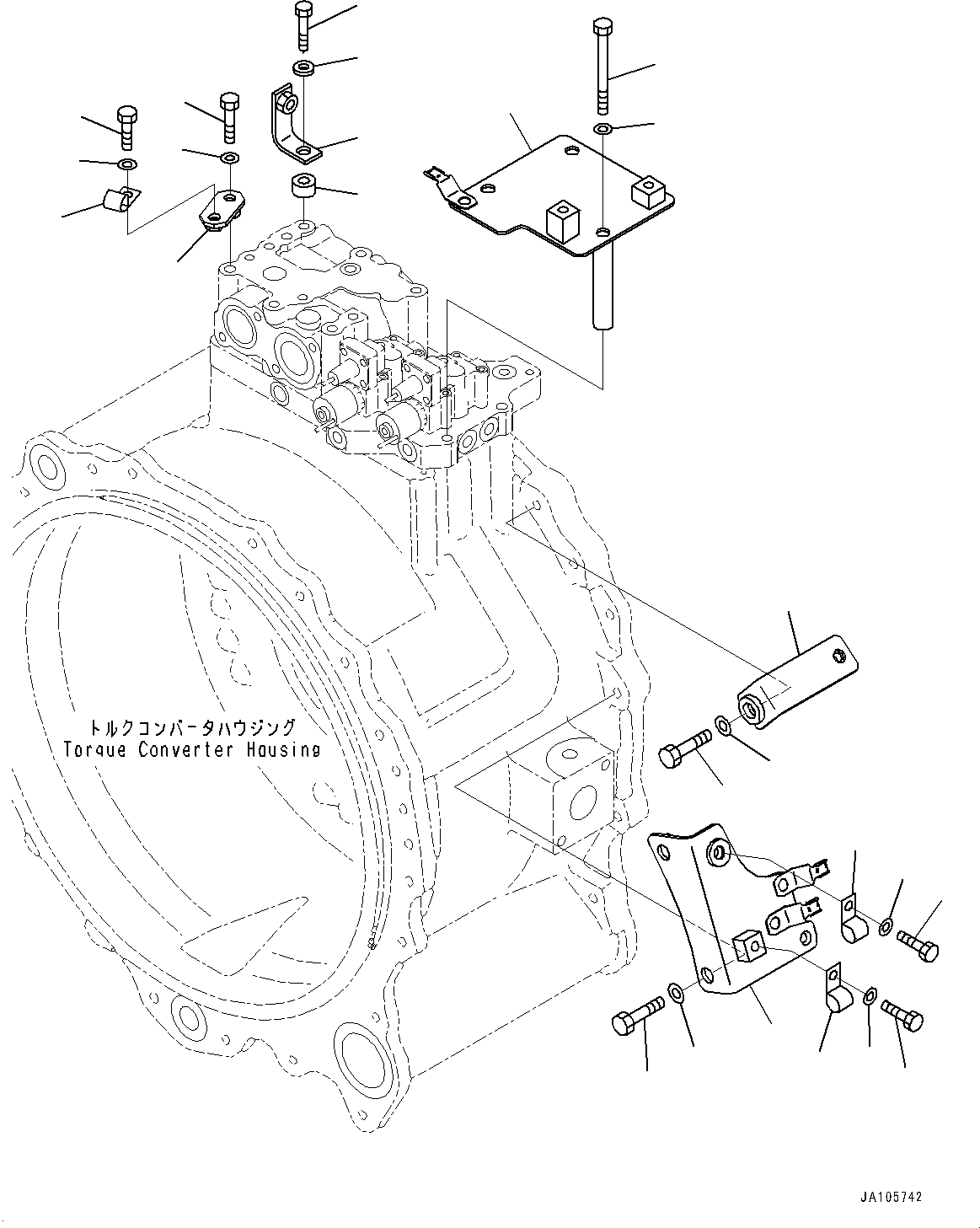 トルクコンバータハウジング
Torque Converter Housing

JA105742