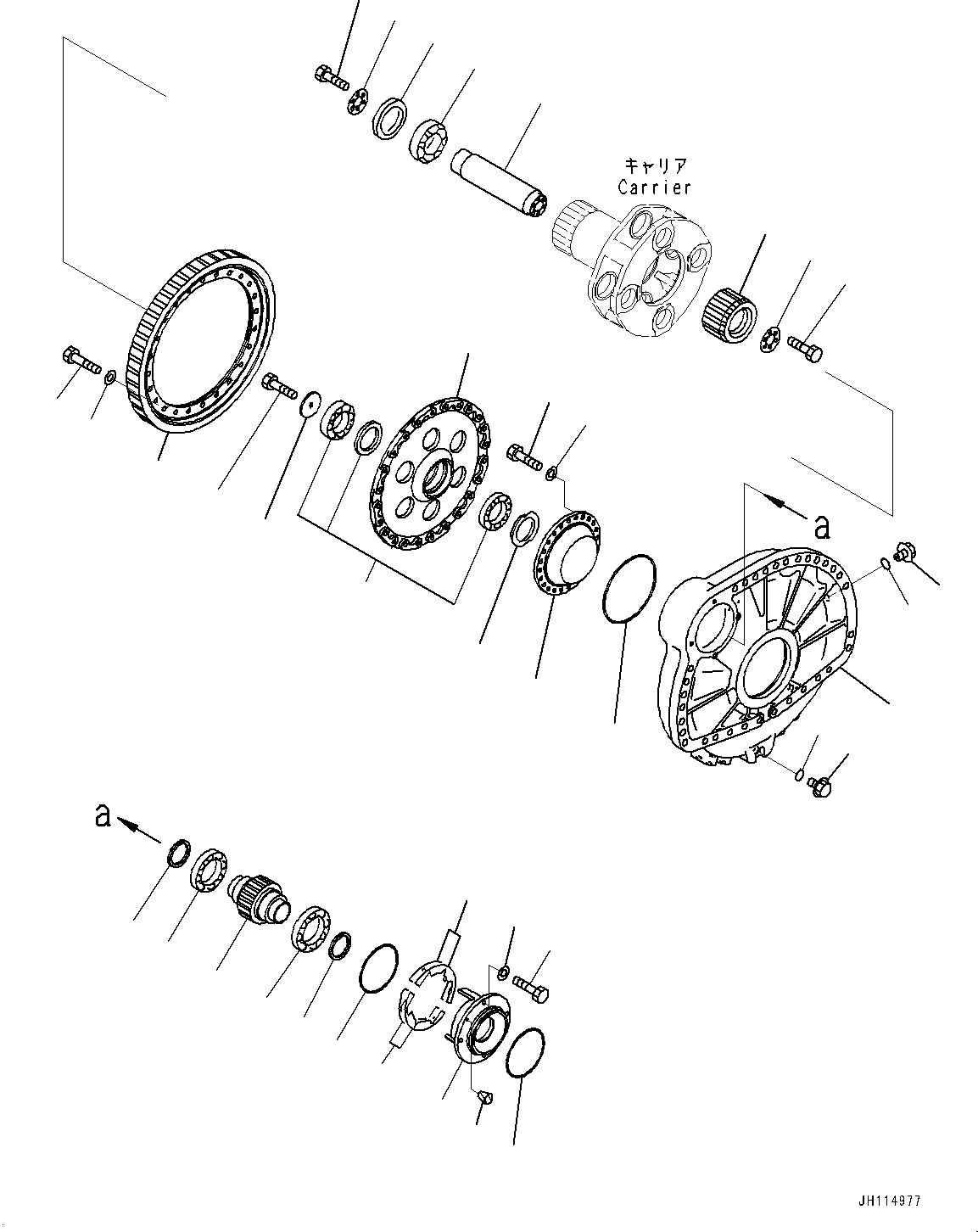 キャリア
Carrier

a

a

JH114977