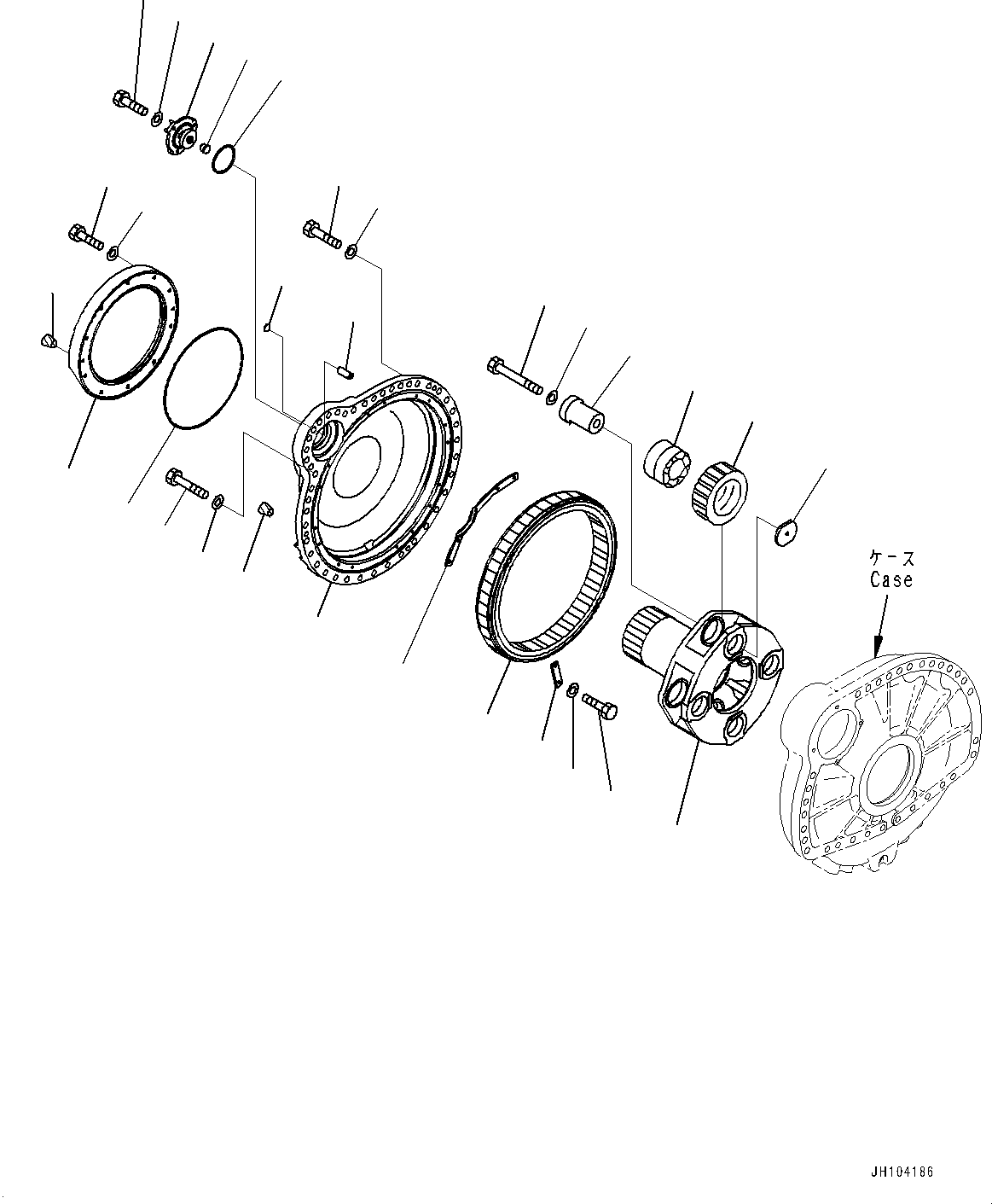 ケース
Case

JH104186