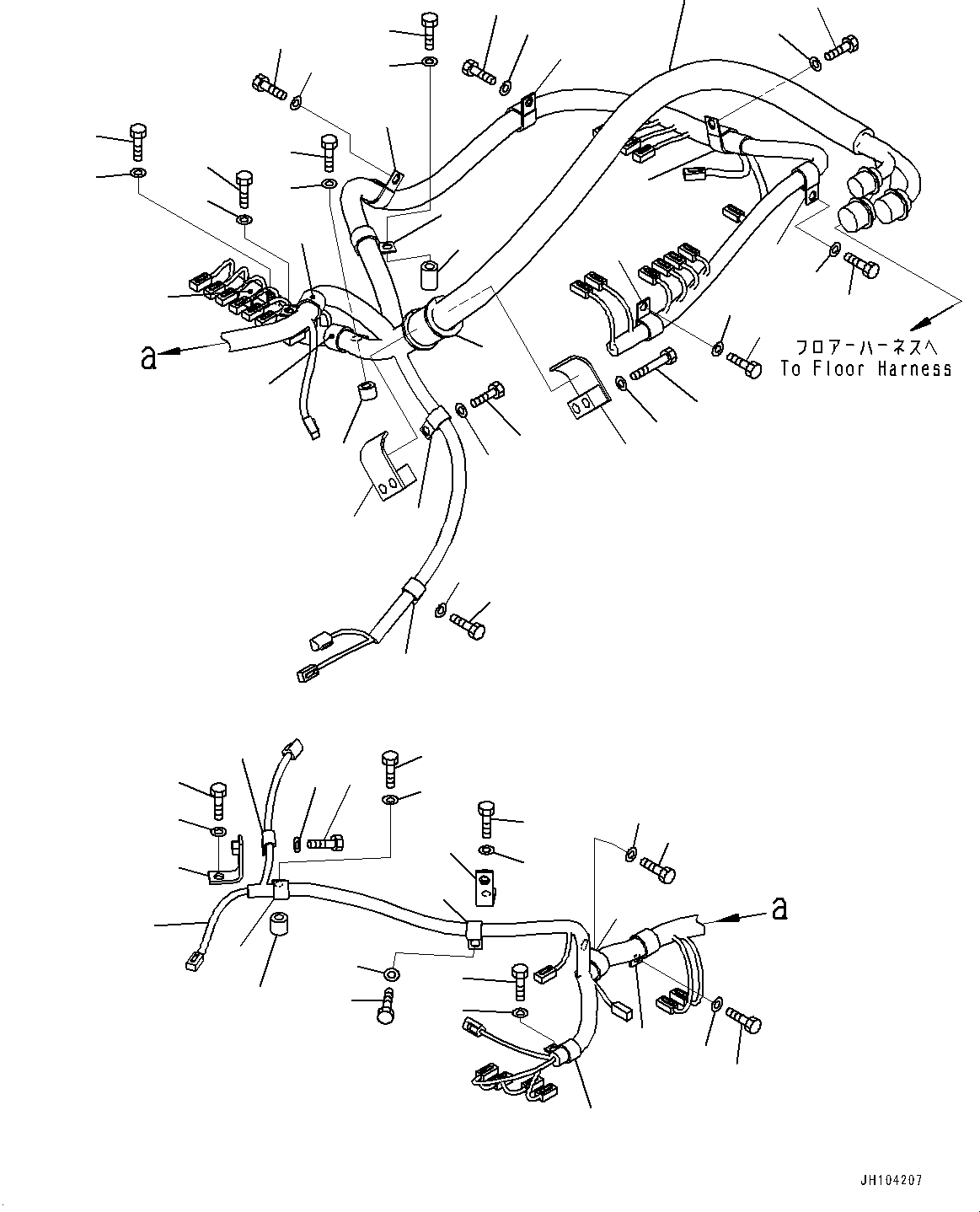 a

フロアーハーネスへ
To Floor Harness

a

JH104207