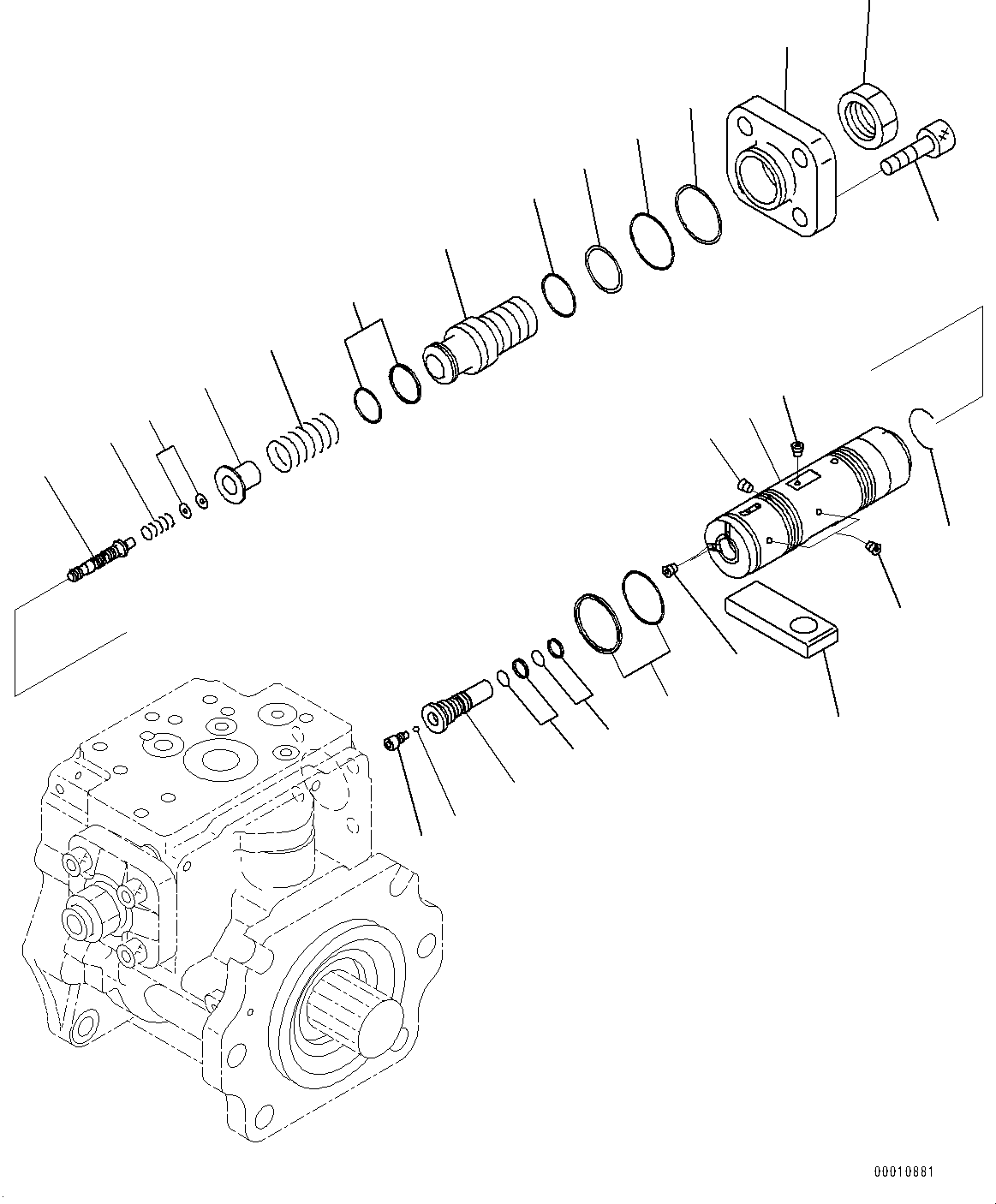 00010881