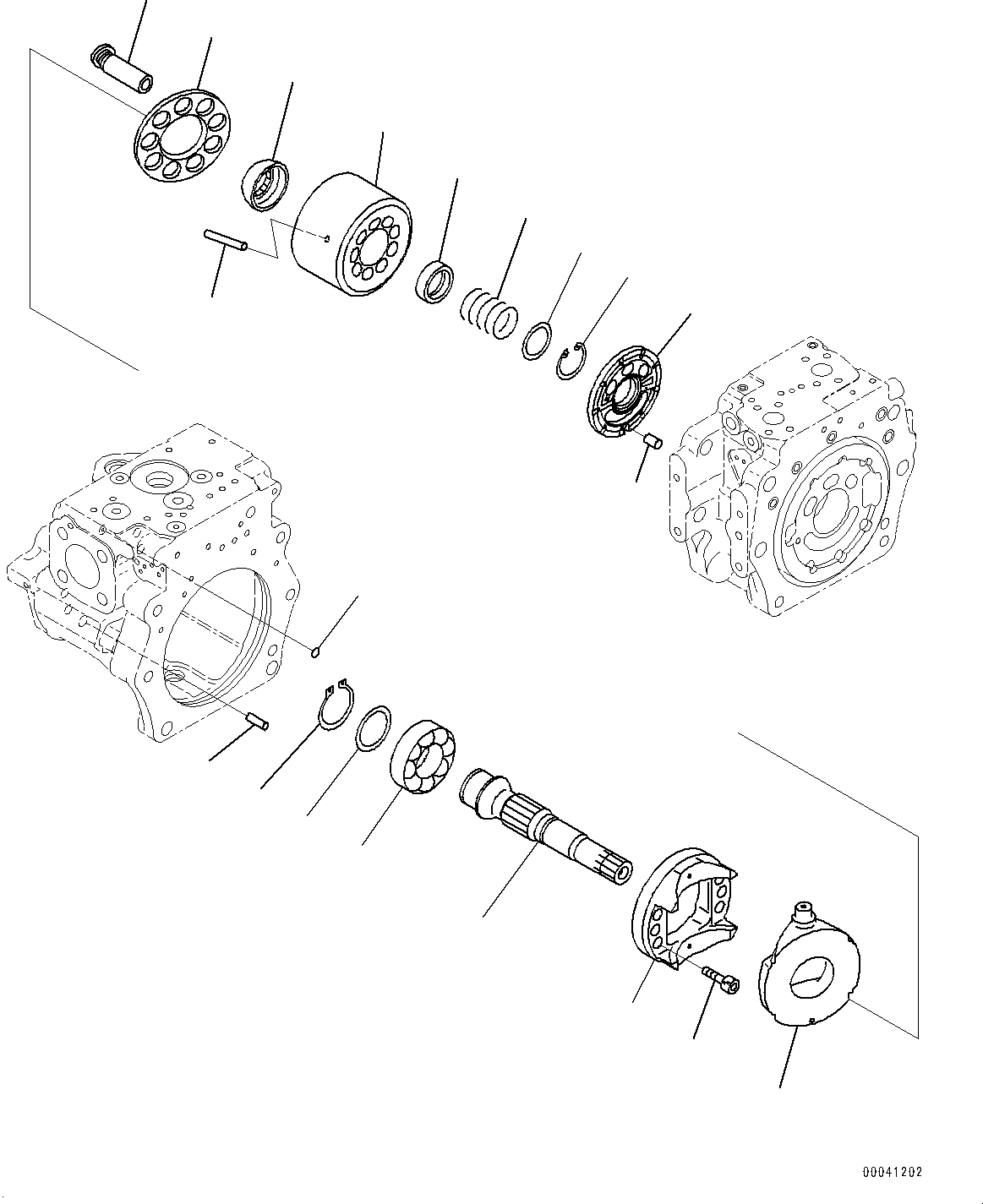 00041202