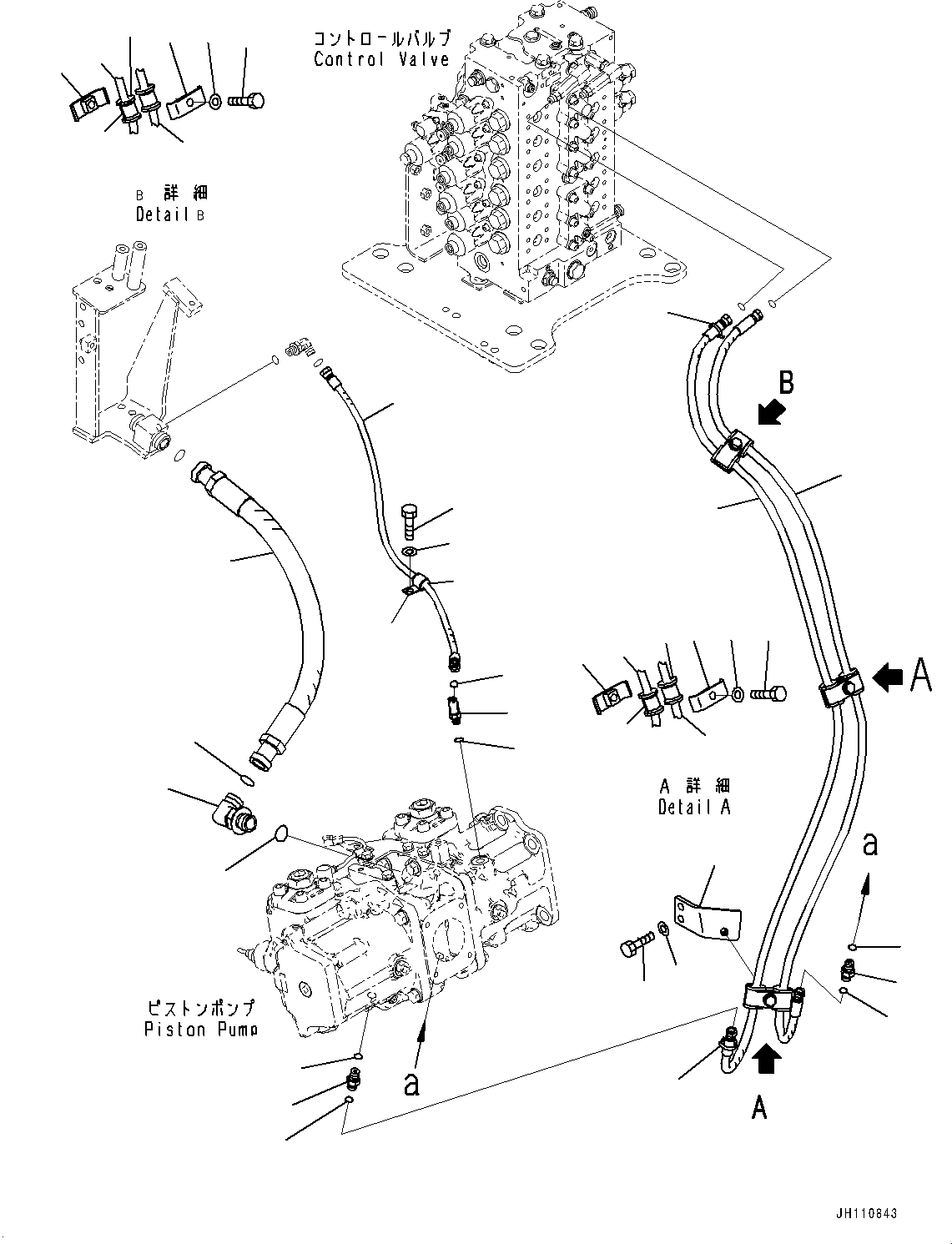 コントロールバルブ
Control Valve

B 詳細
Detail B

B

A

A 詳細
Detail A

a

ピストンポンプ
Piston Pump

a

A

JH110843