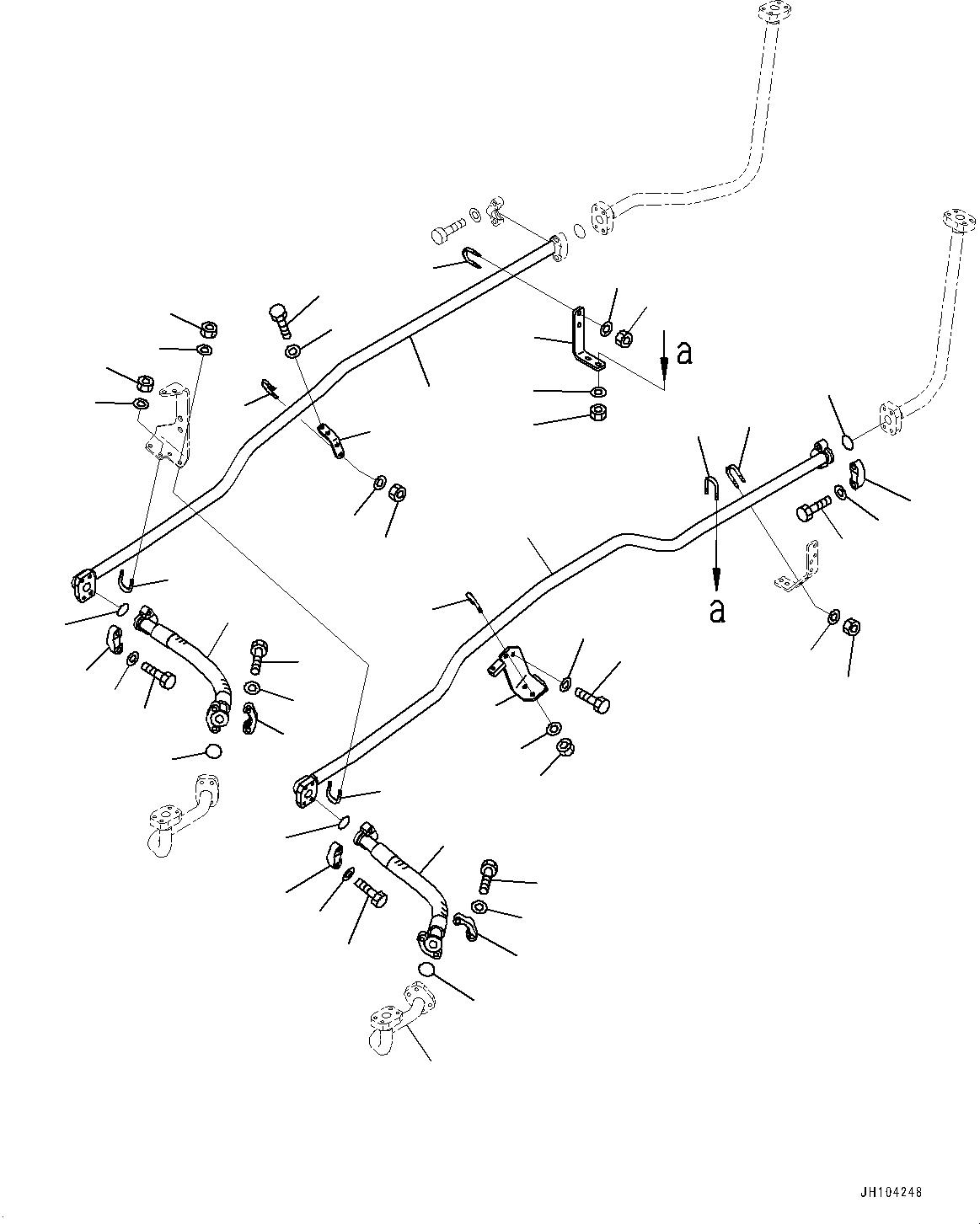 a

a

JH104248