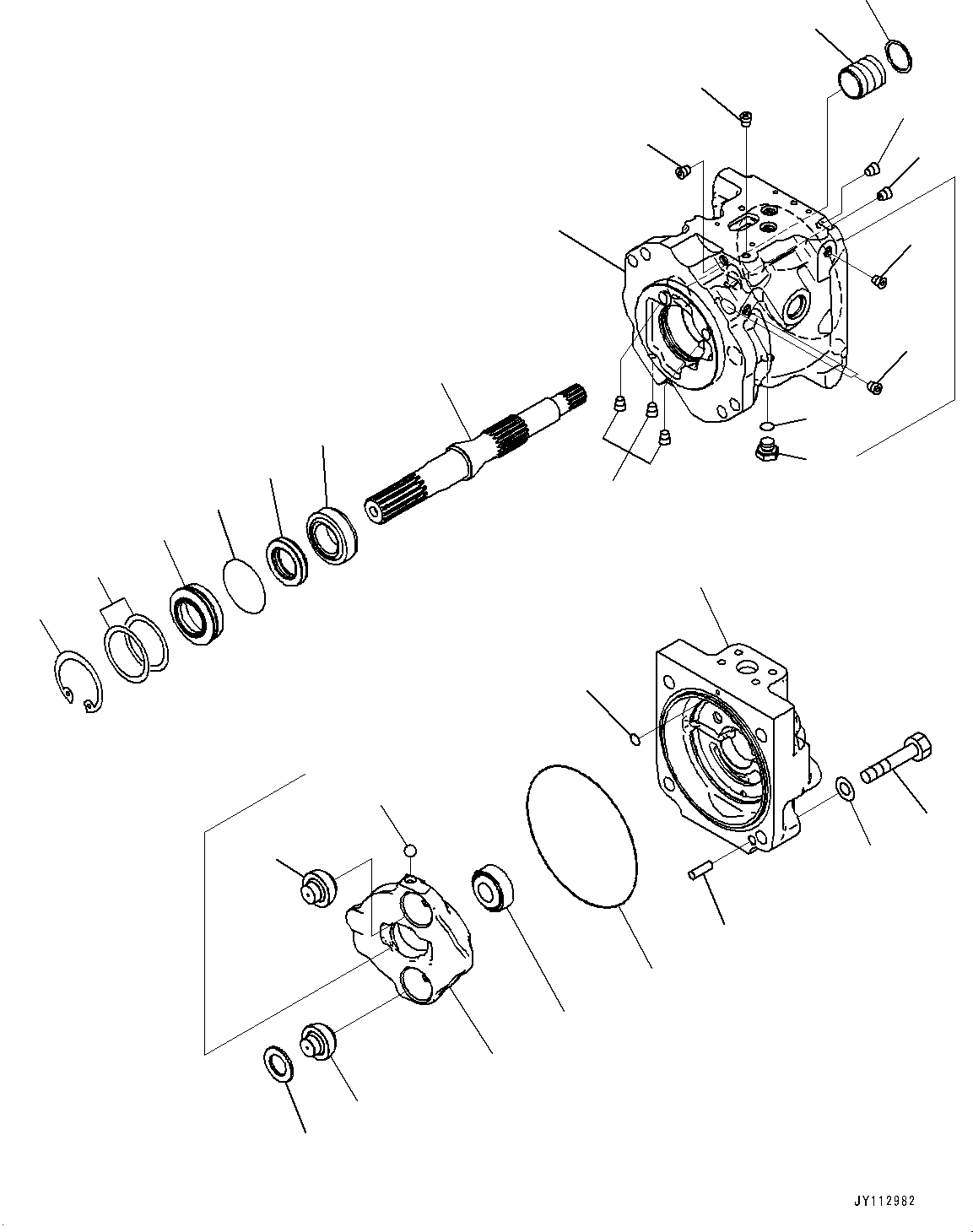 JY112982