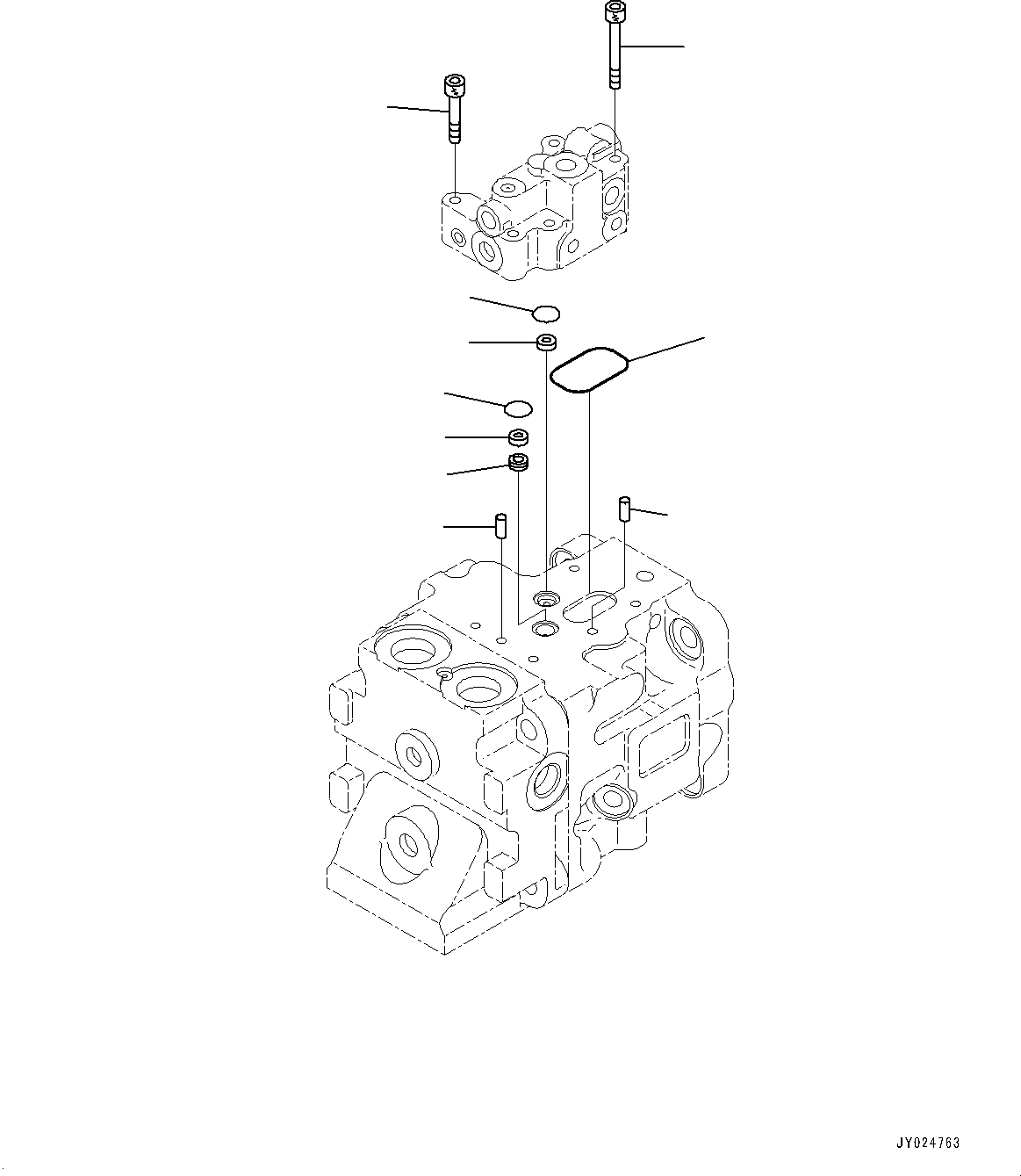 JY024763