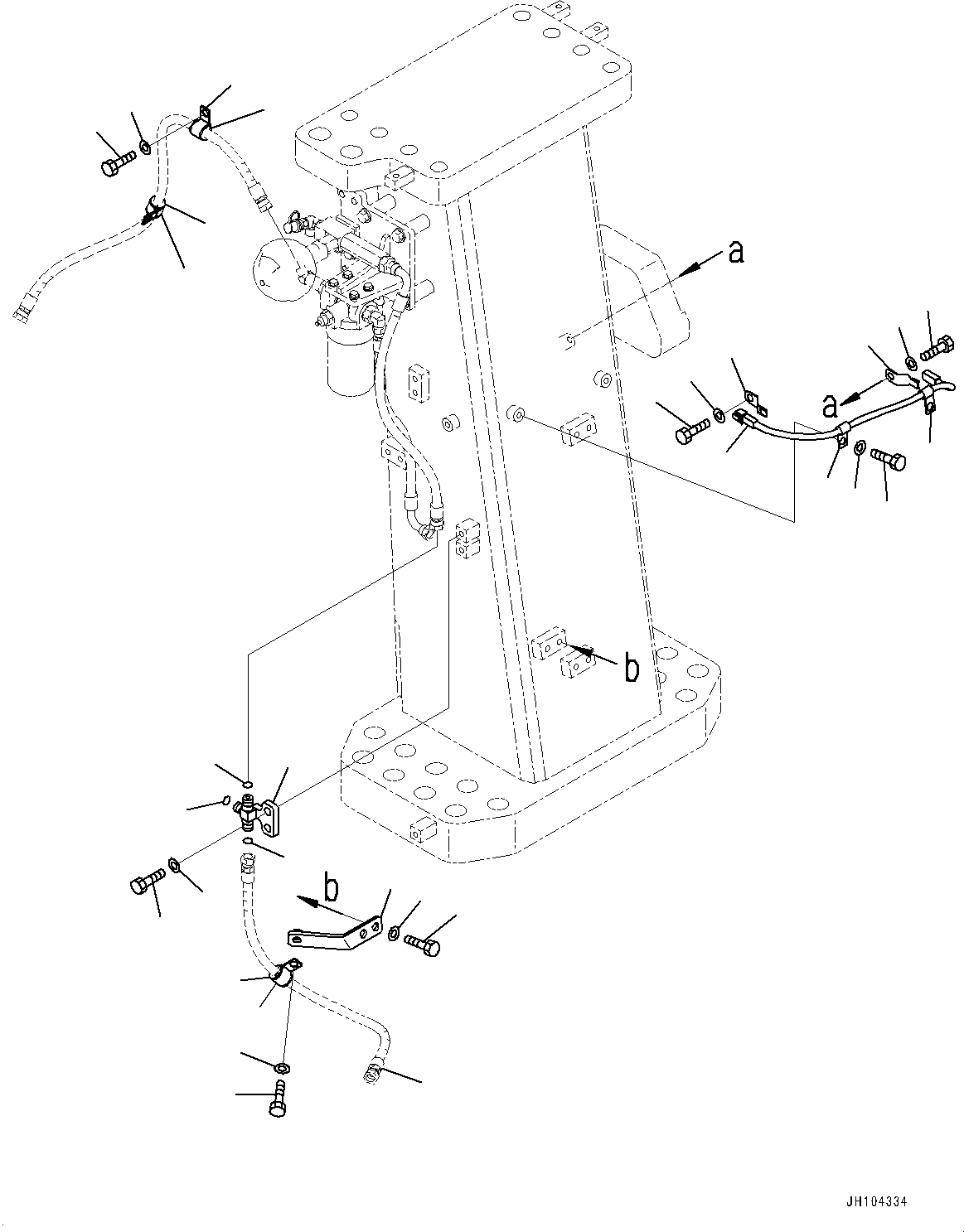 a

a

b

b

JH104334