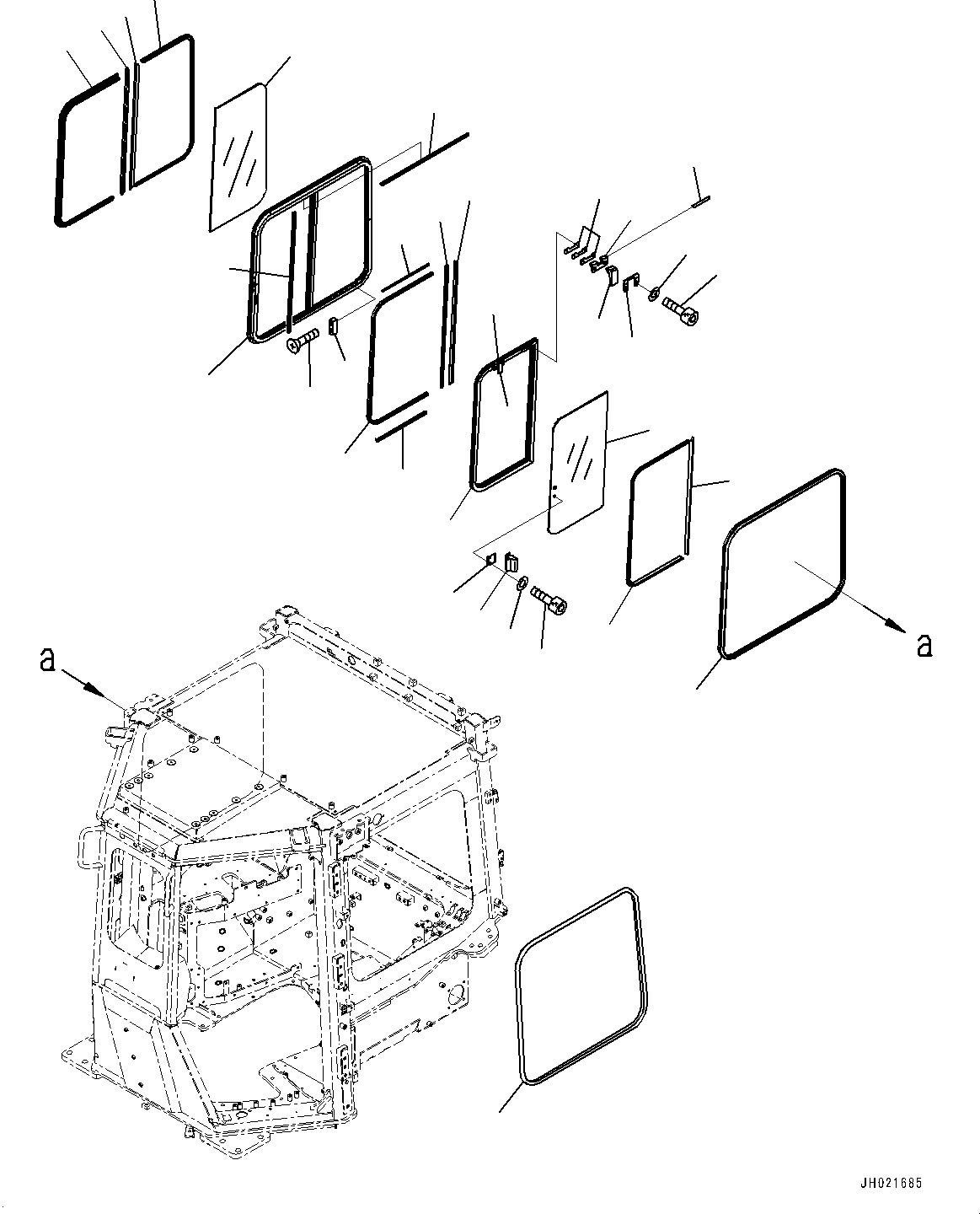 a

a

JH021685