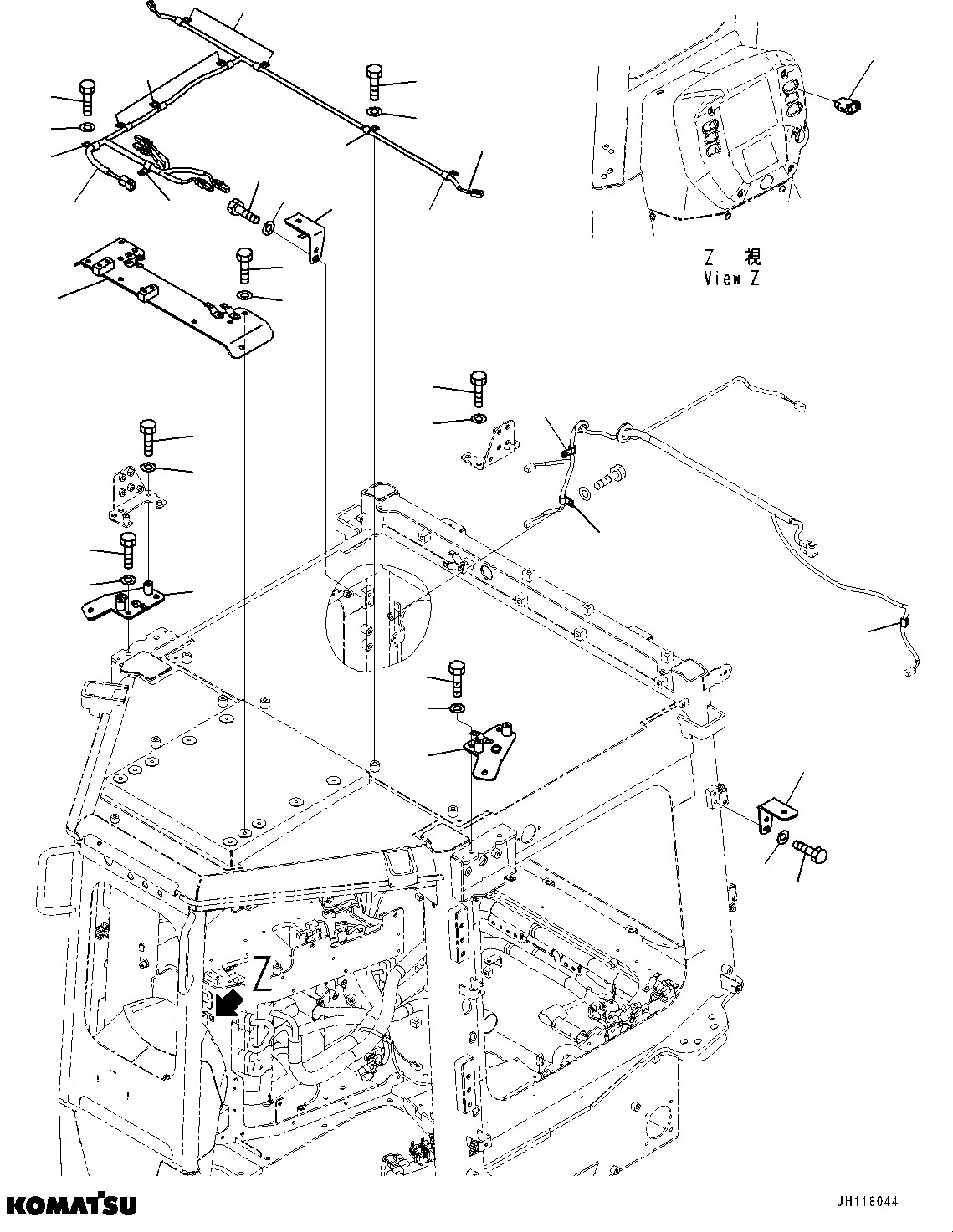 Z 視
View Z

Z

KOMATSU

JH118044