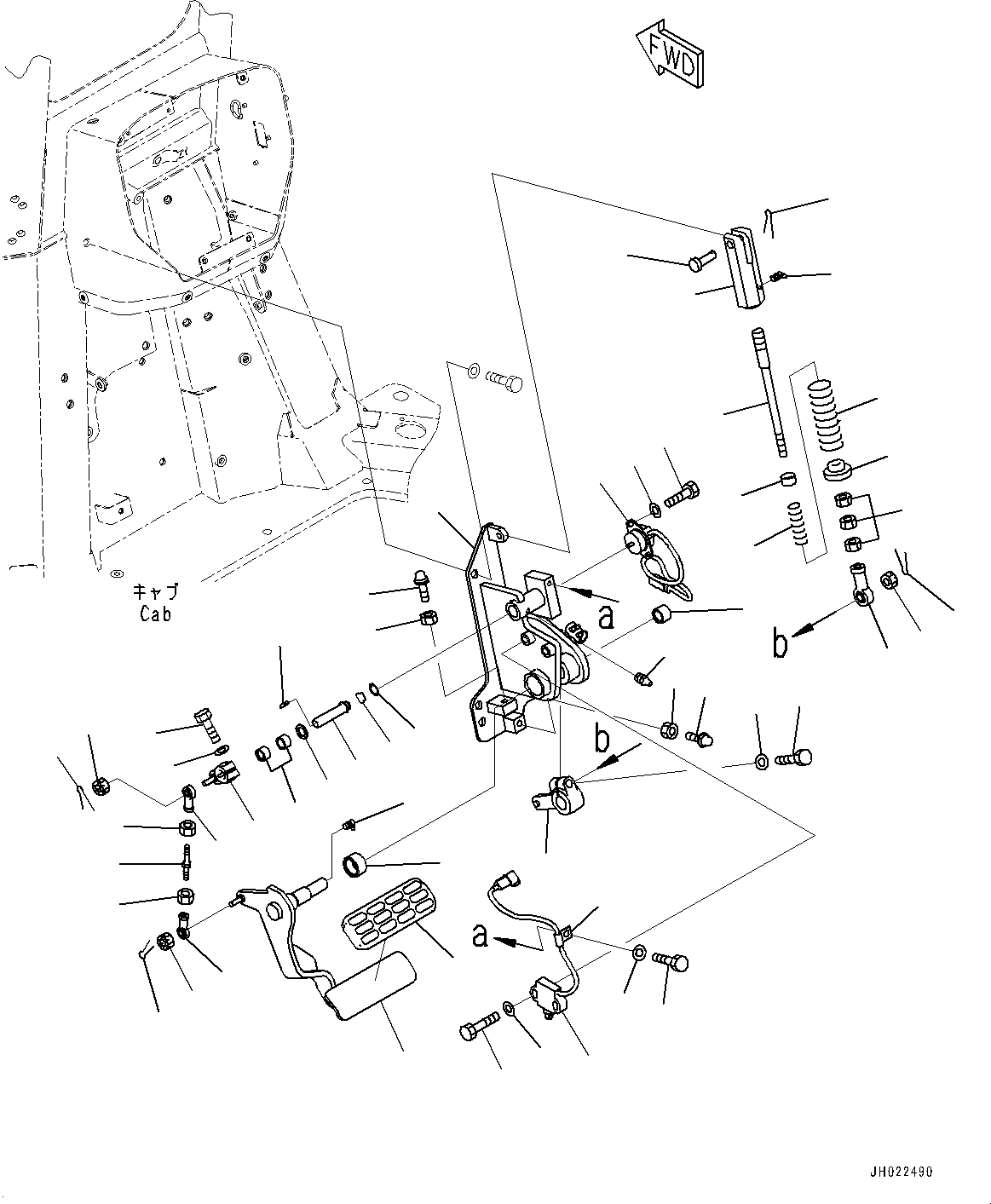 FWD

キャブ
Cab

a

b

b

a

JH022490