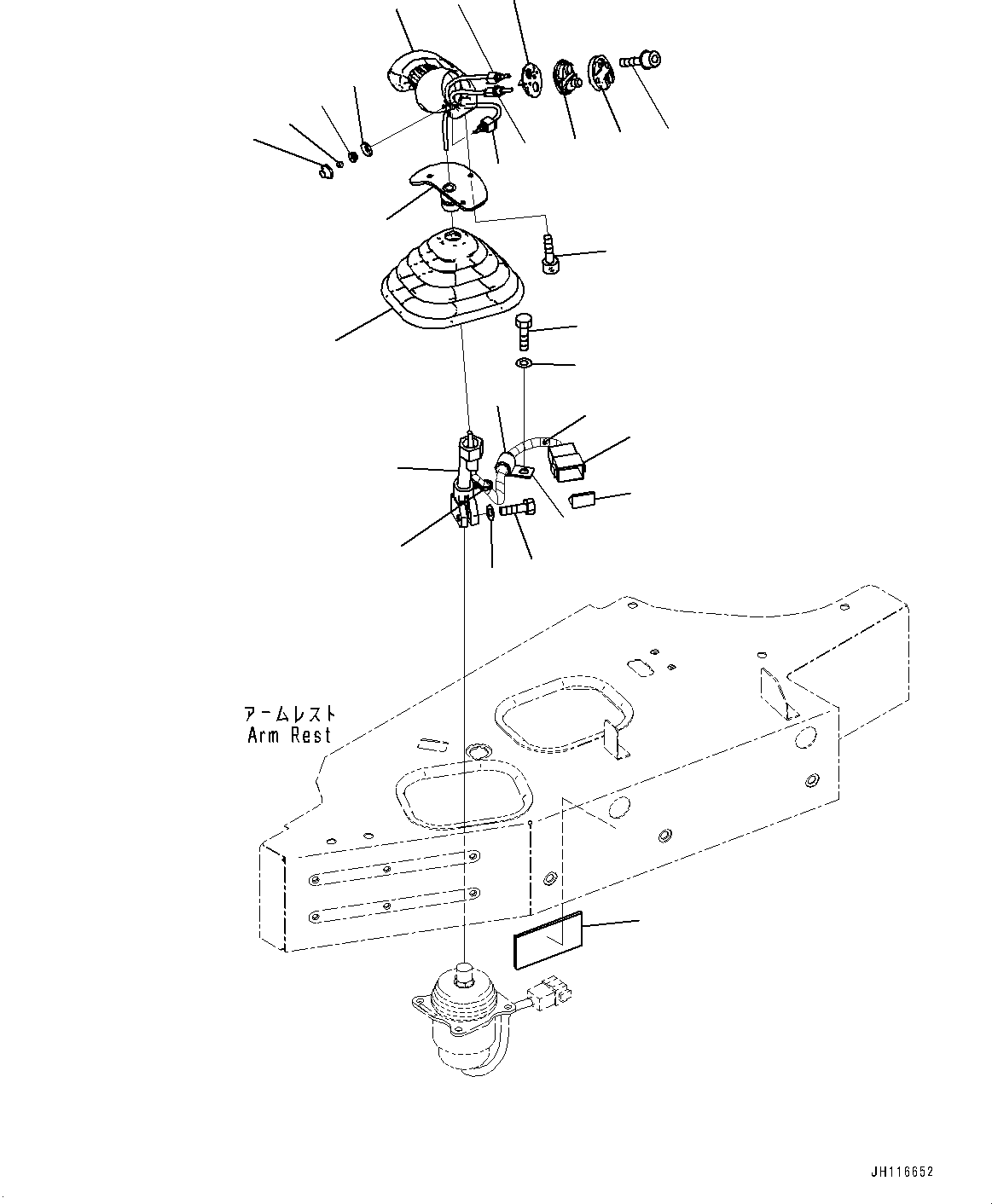 アームレスト
Arm Rest

JH116652