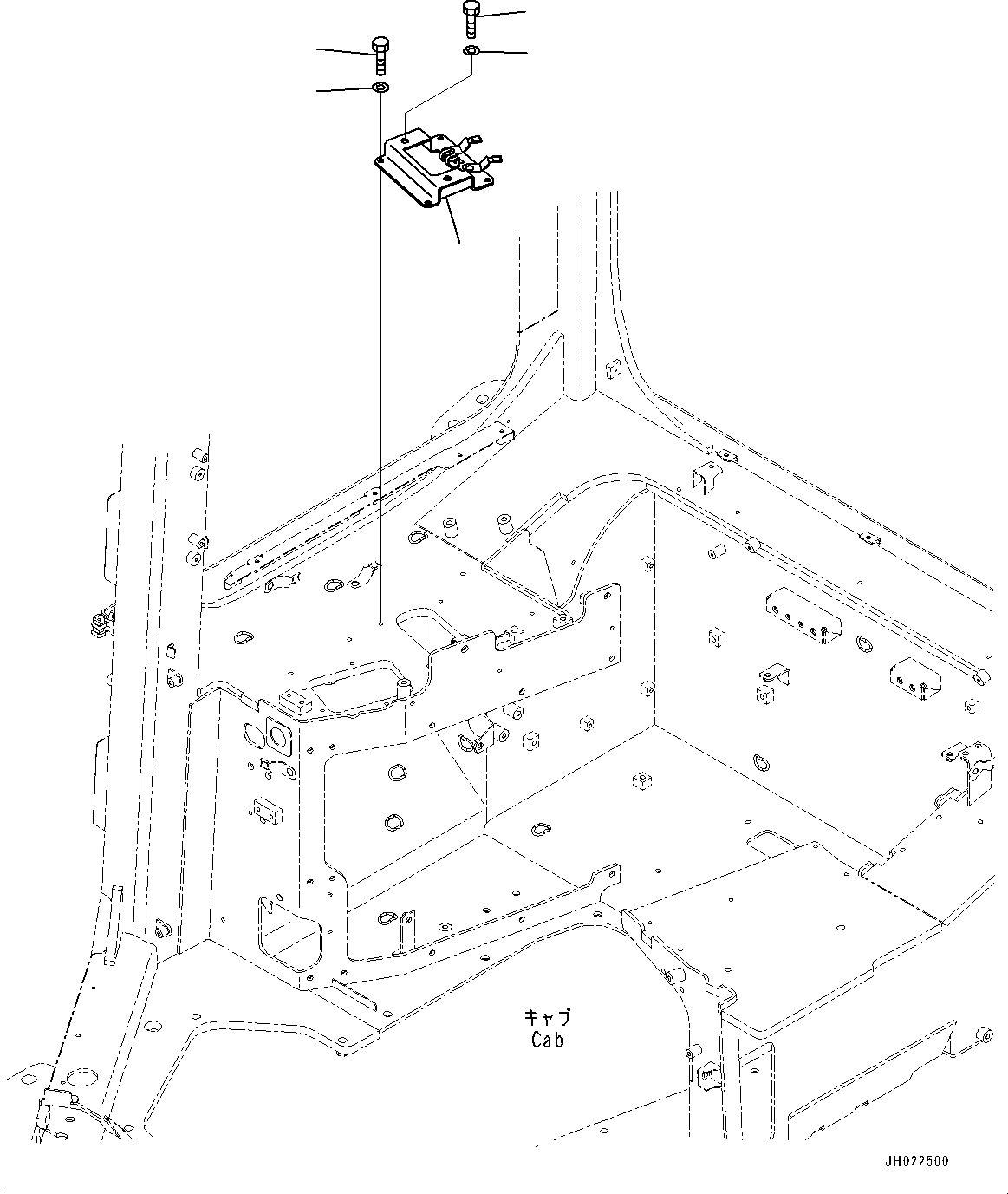 キャブ
Cab

JH022500