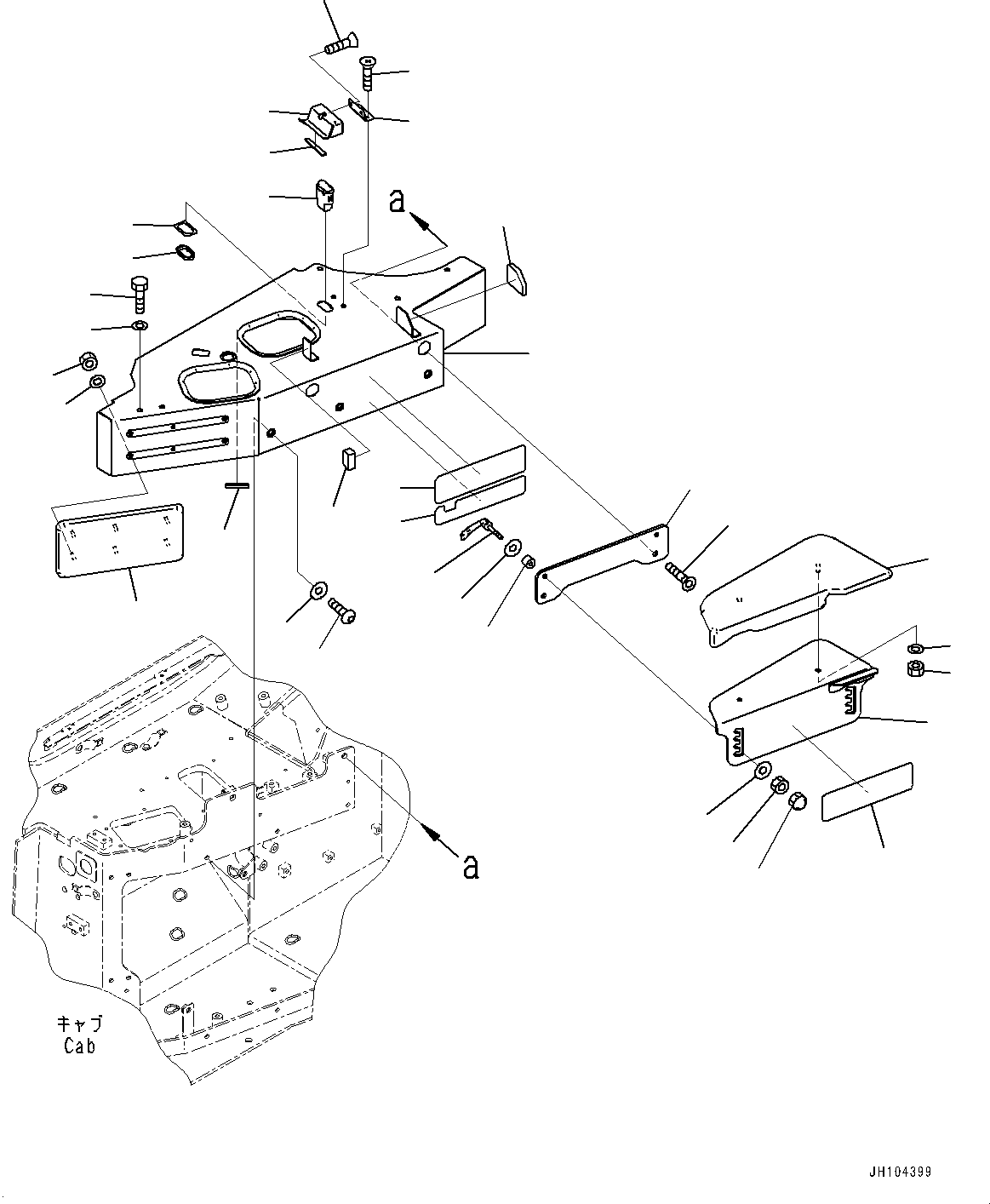 a

a

キャブ
Cab

JH104399