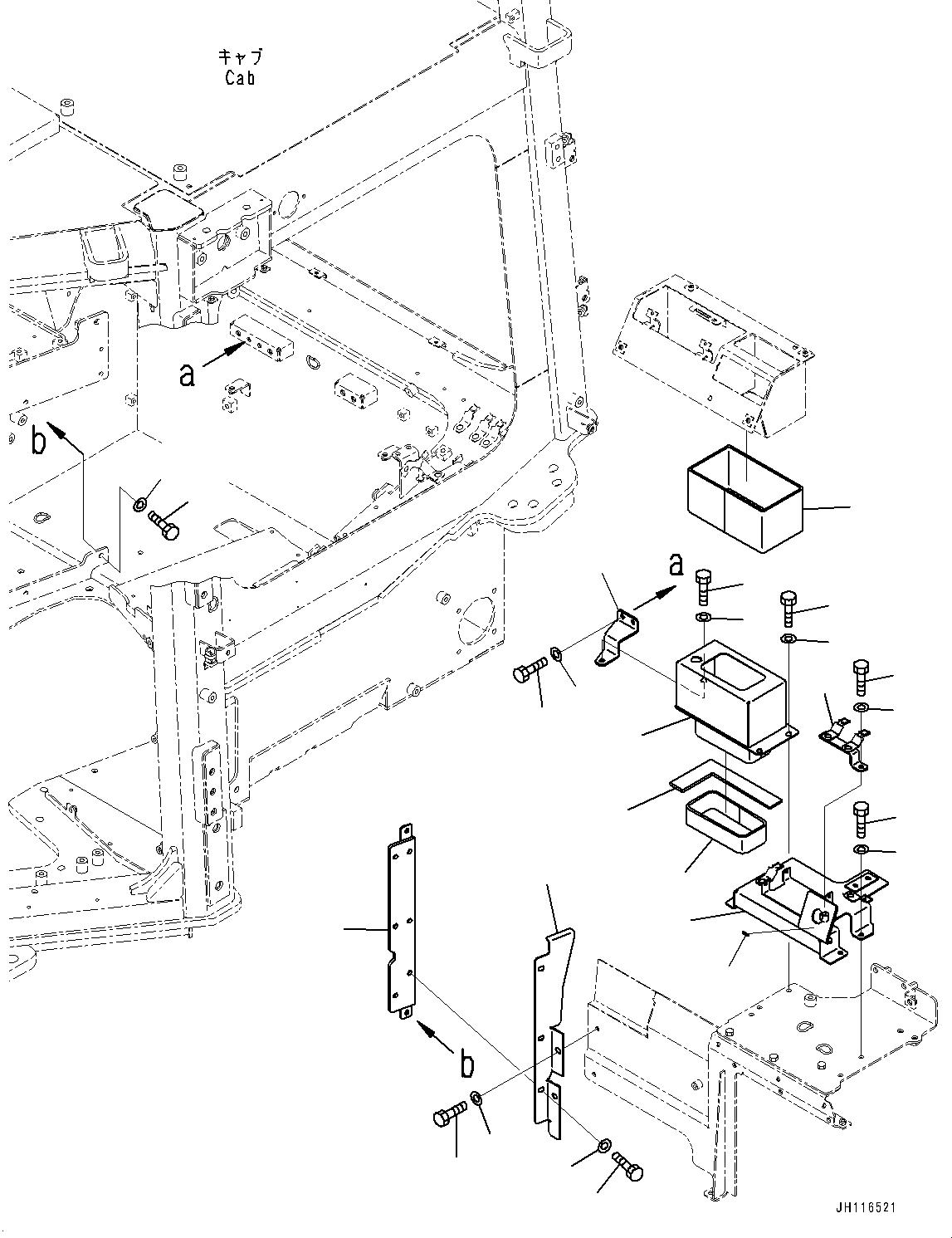 キャブ
Cab

a

b

a

b

JH116521