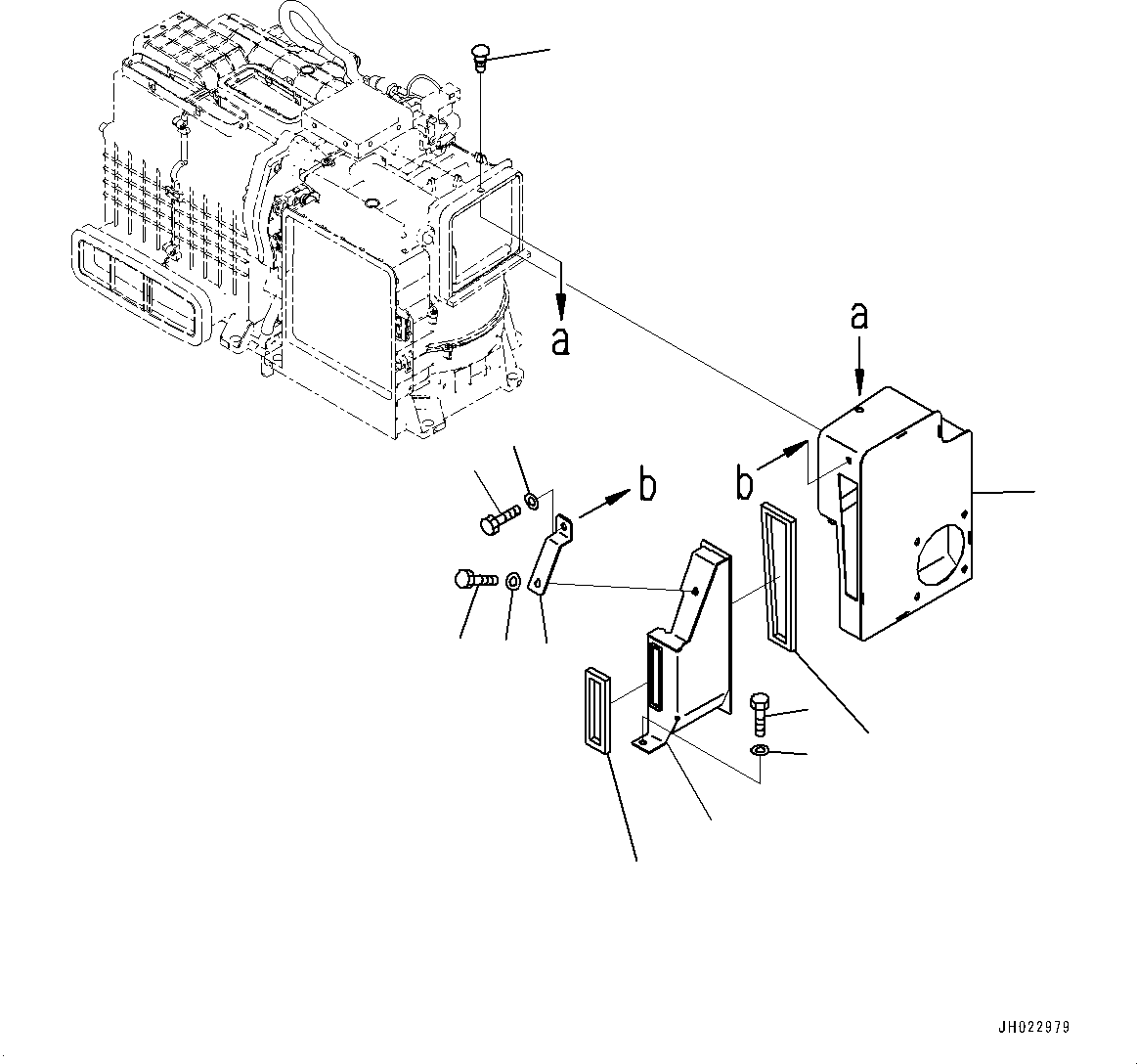 a
a
b
b
JH022979