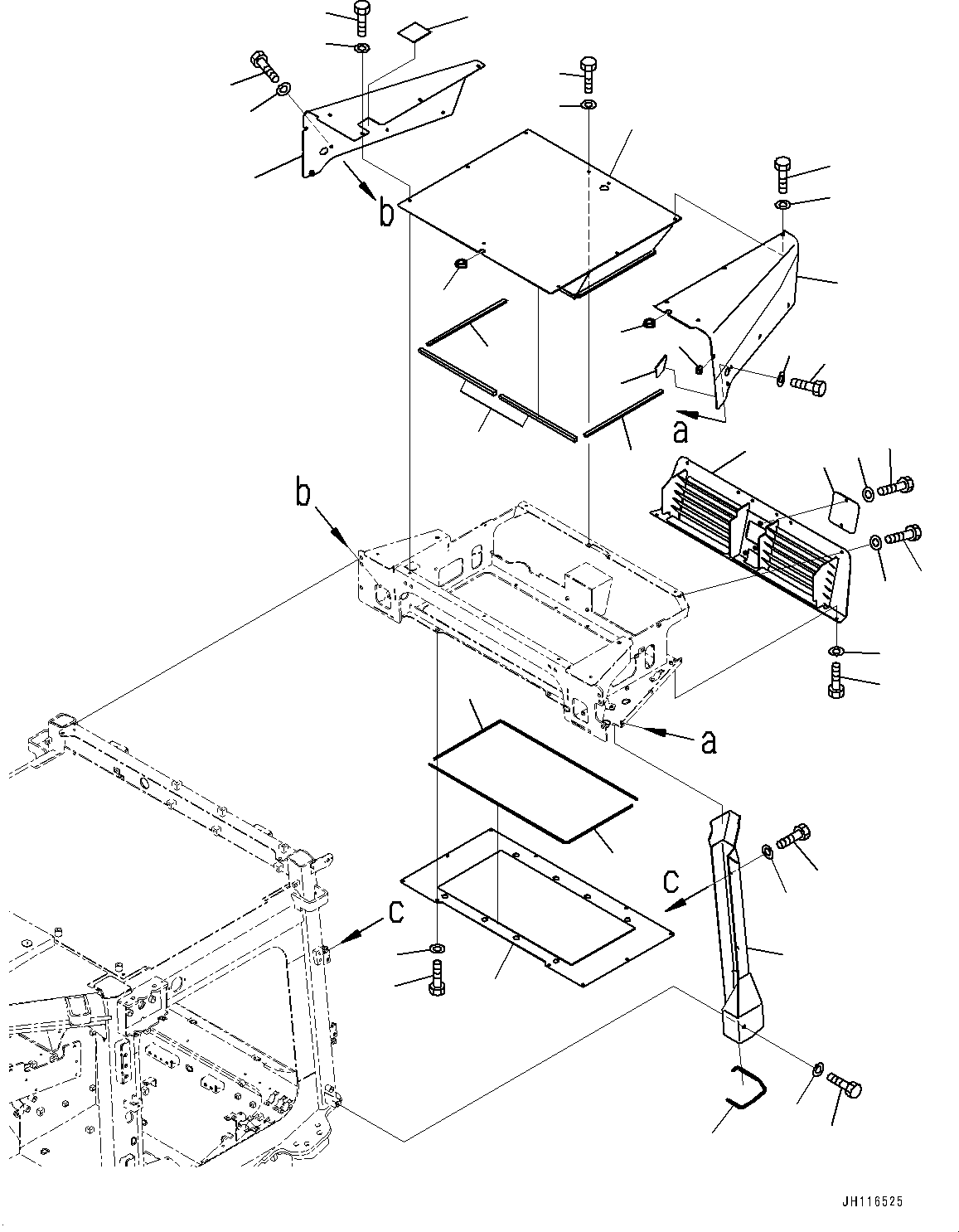 b
a
b
a
c
c
JH116525