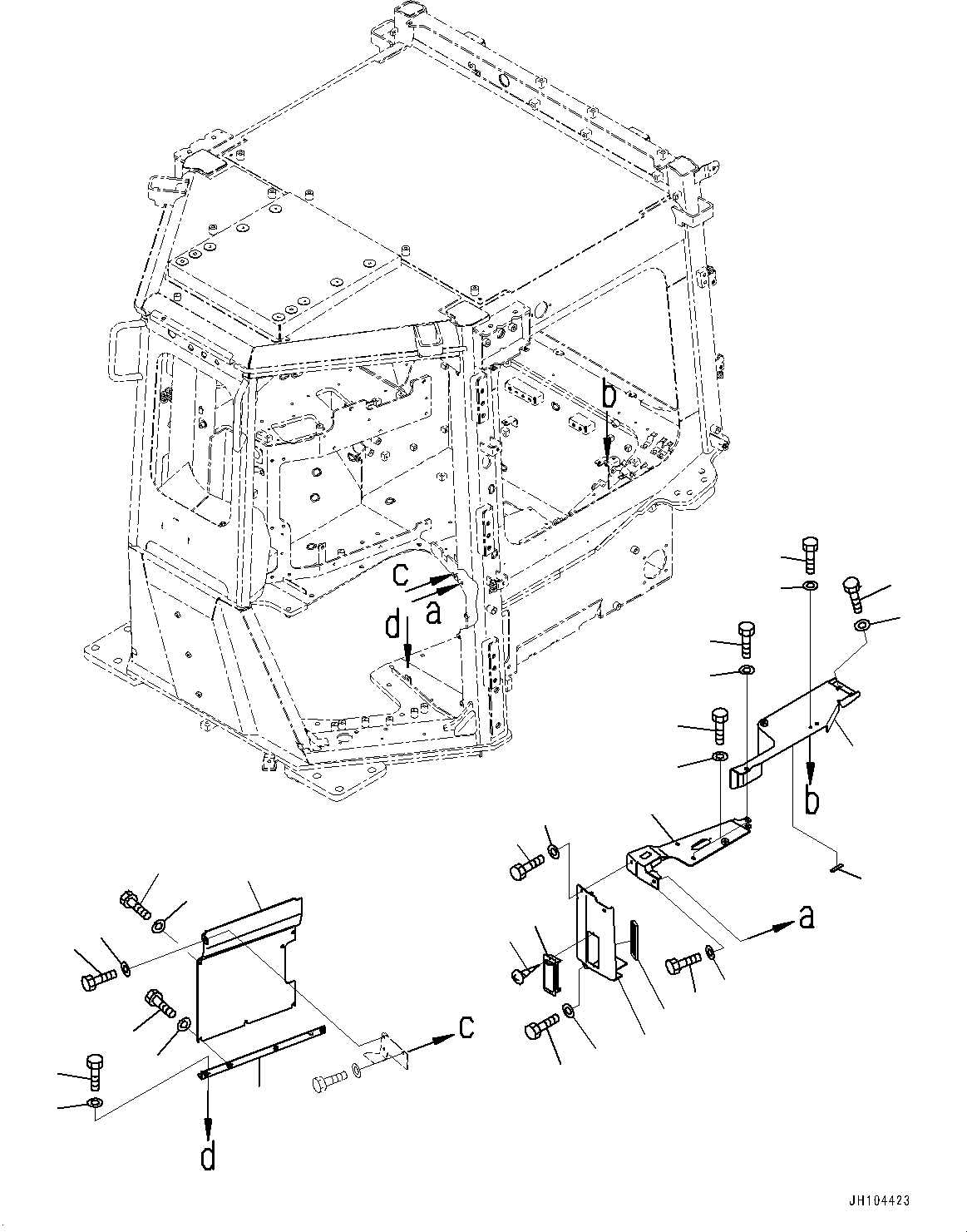 b
c
a
d
b
a
c
d
JH104423