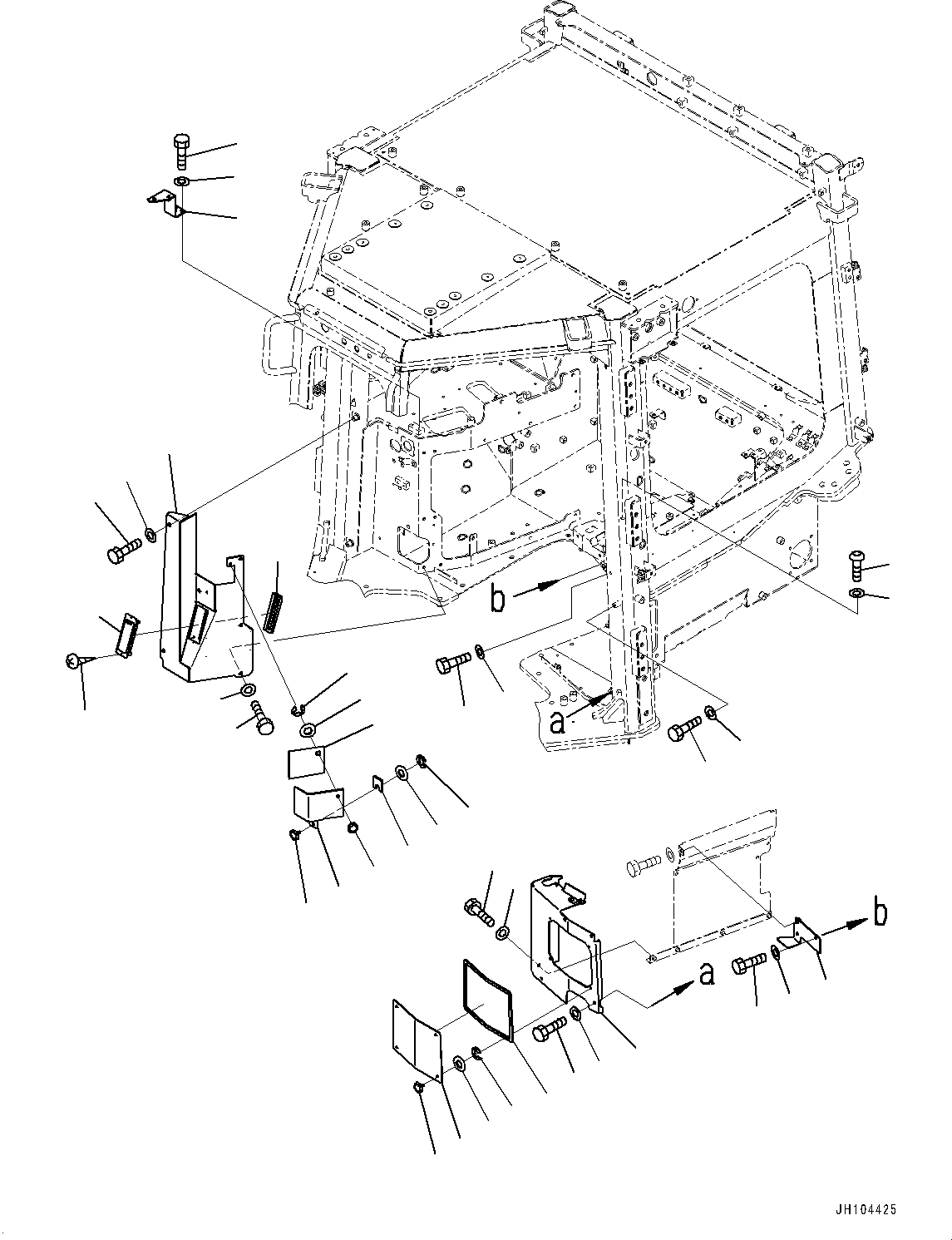 b

a

b

a

JH104425