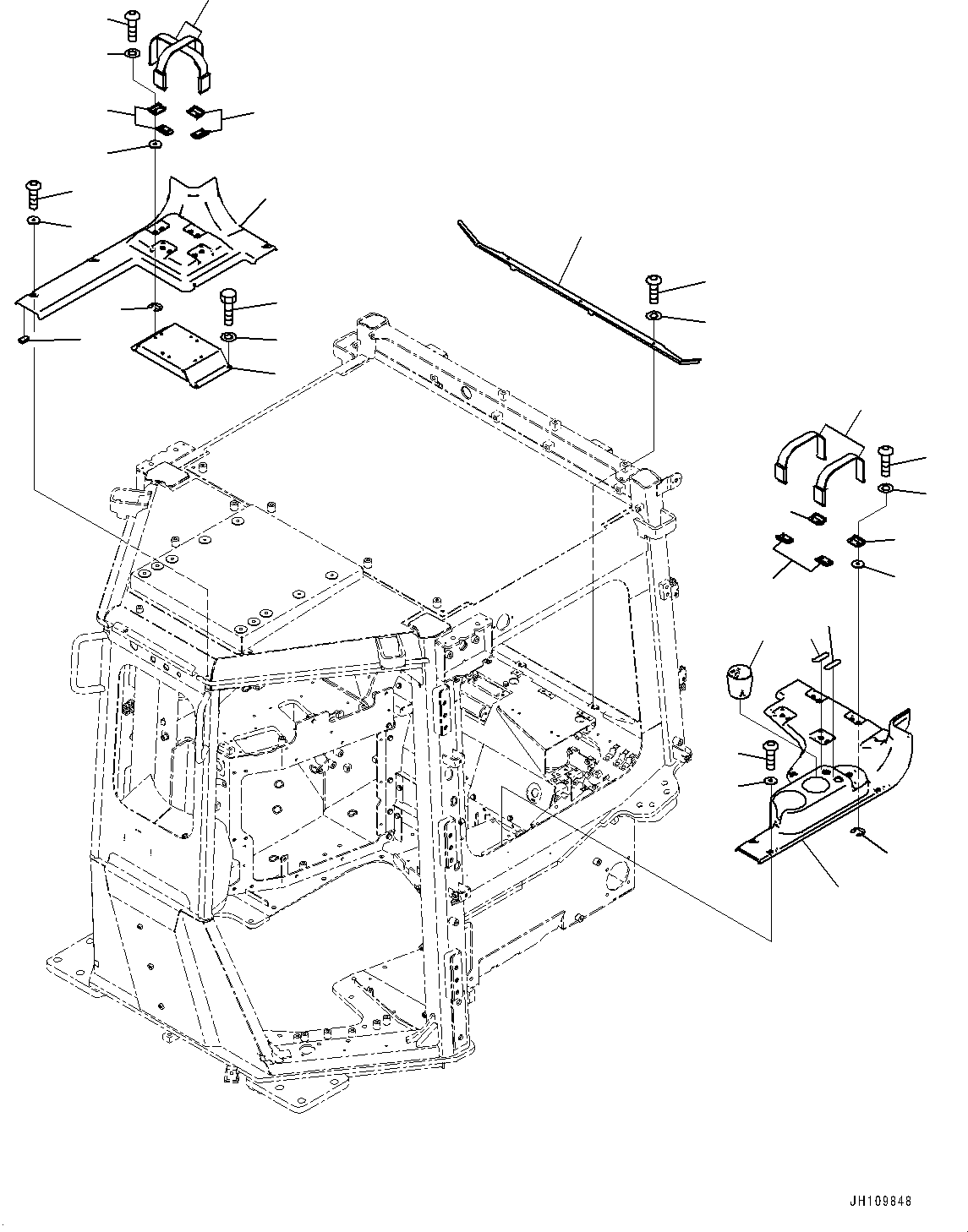 JH109848