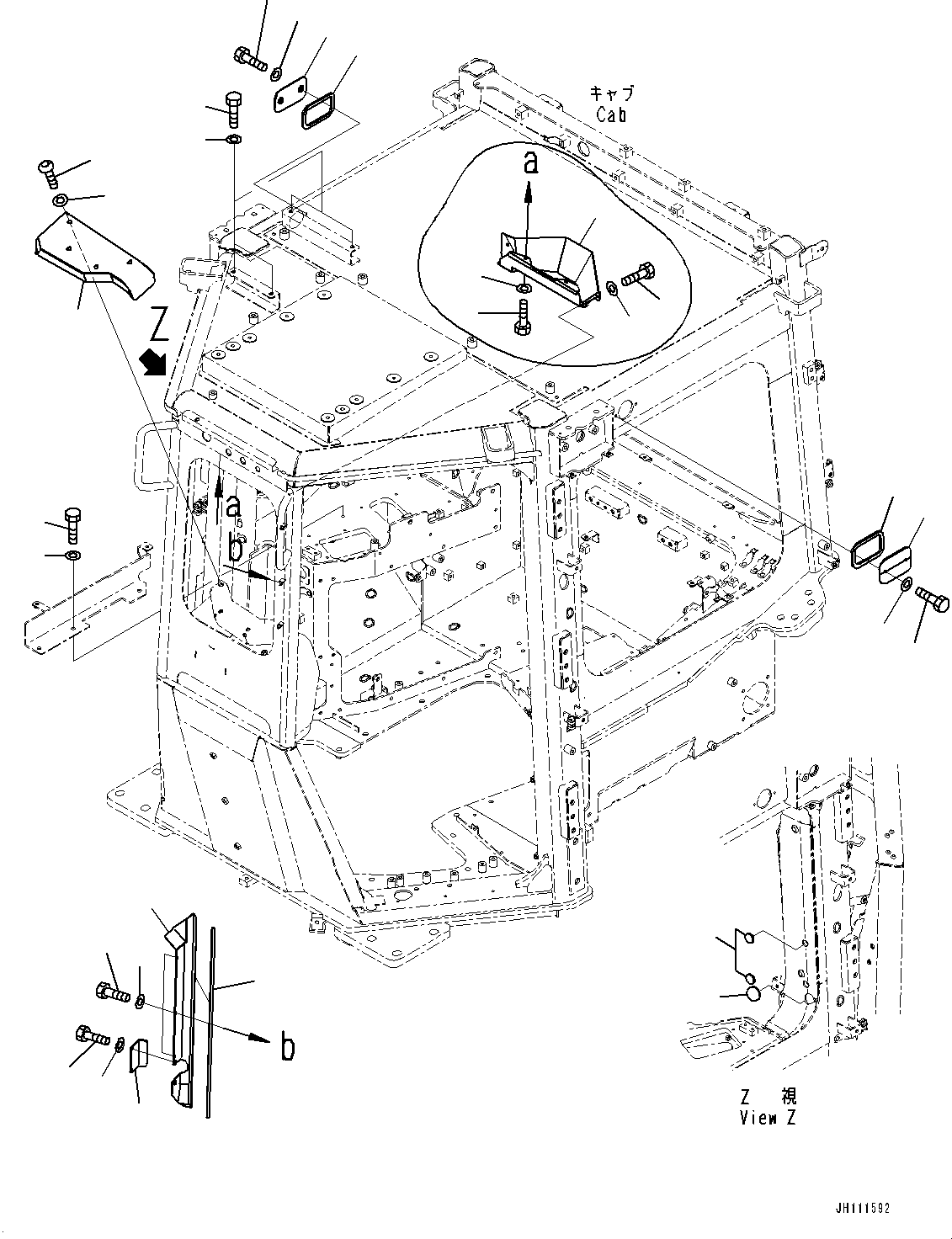 キャブ
Cab

a

Z

a

b

b

Z 視
View Z

JH111592