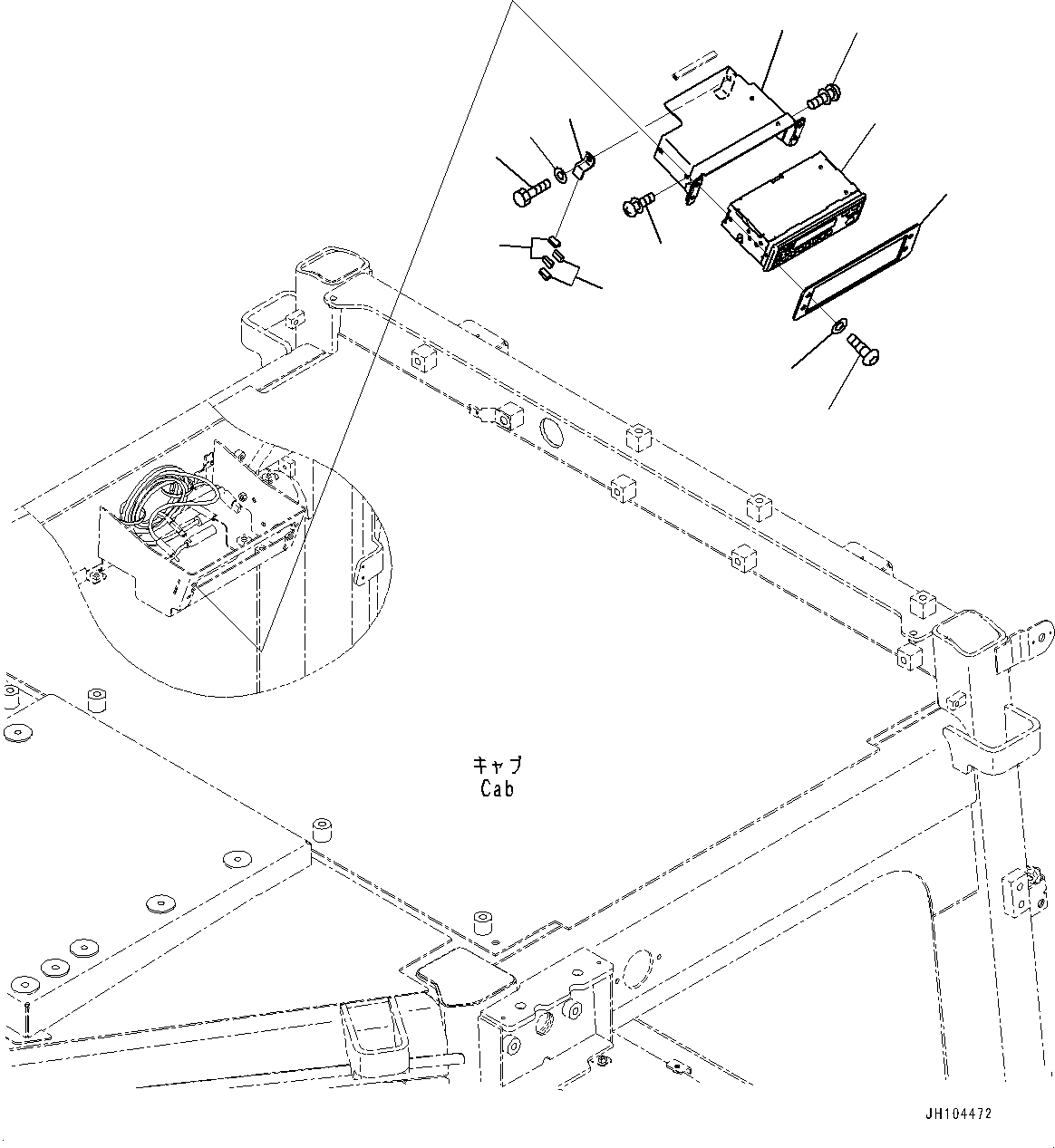 キャブ
Cab

JH104472