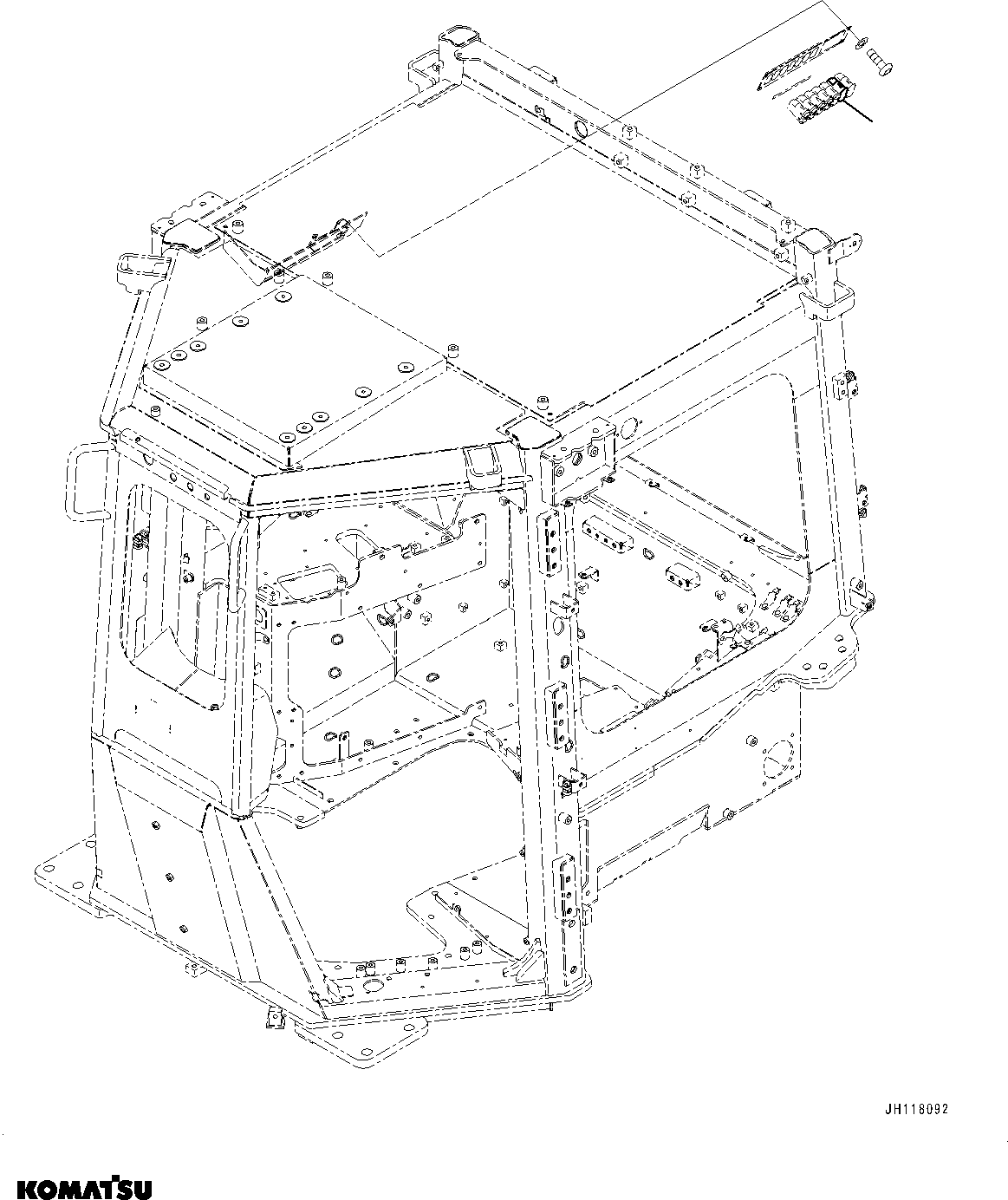 JH118092

KOMATSU