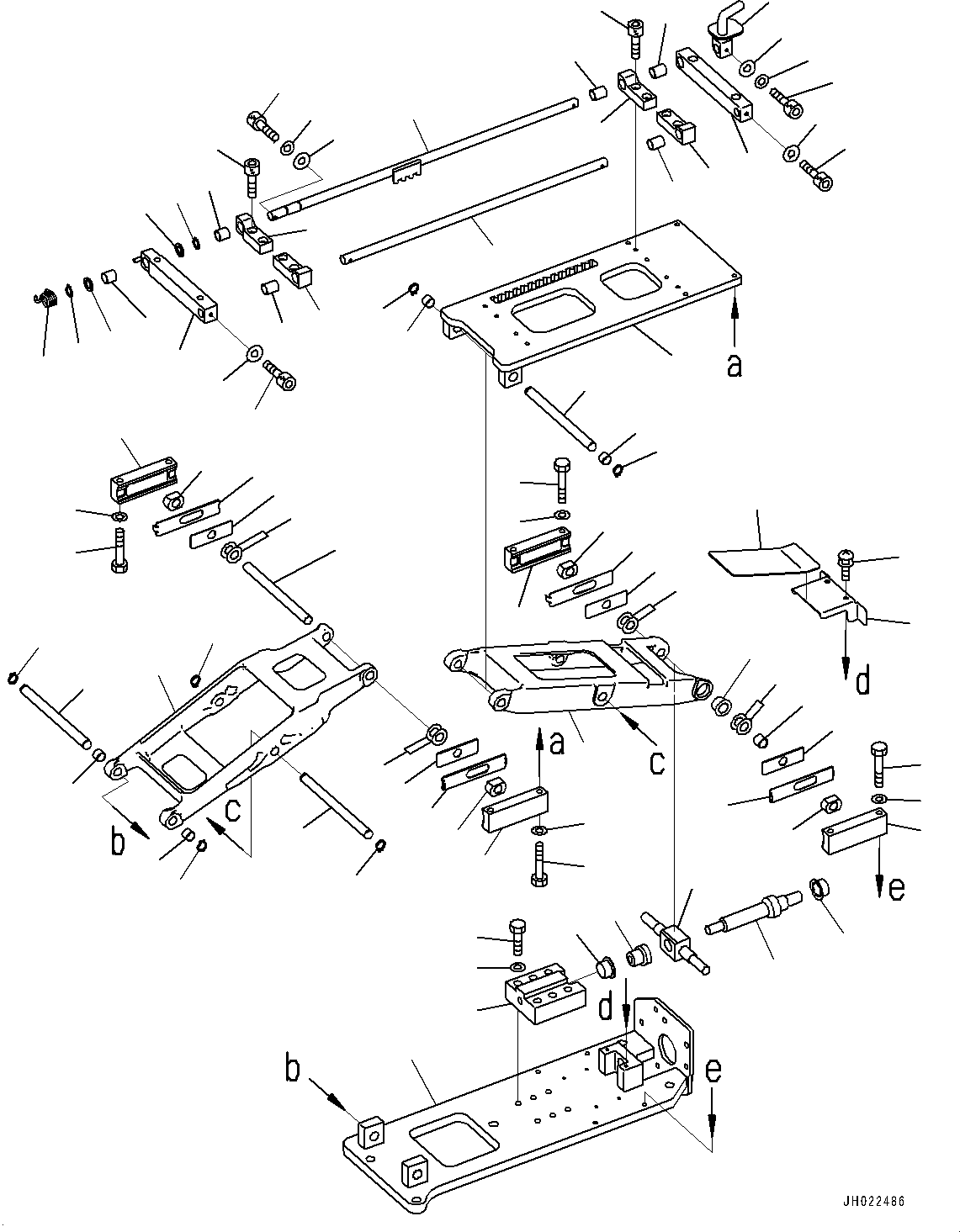 a

d

a

c

b

c

e

d

b

e

JH022486