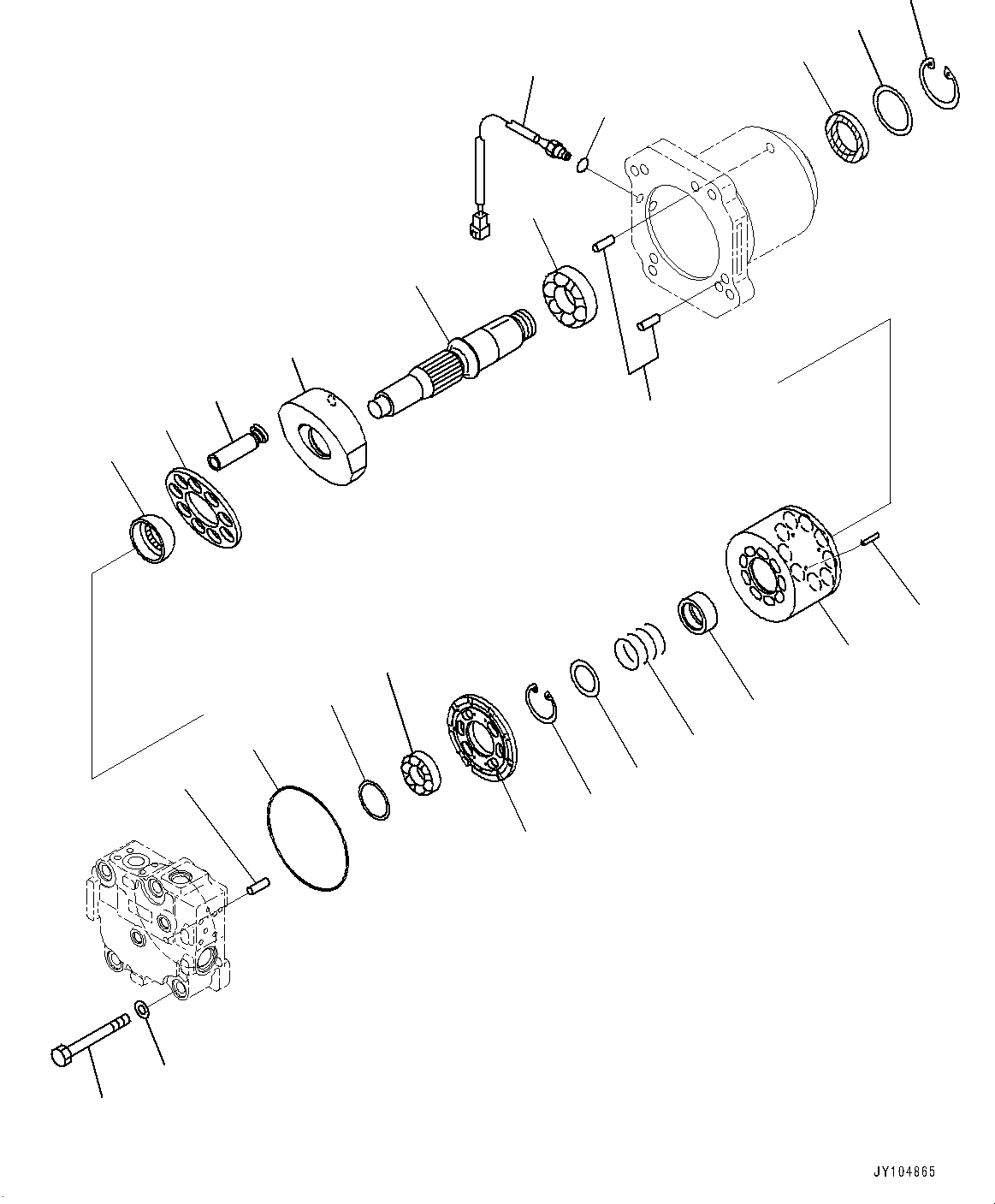 JY104865