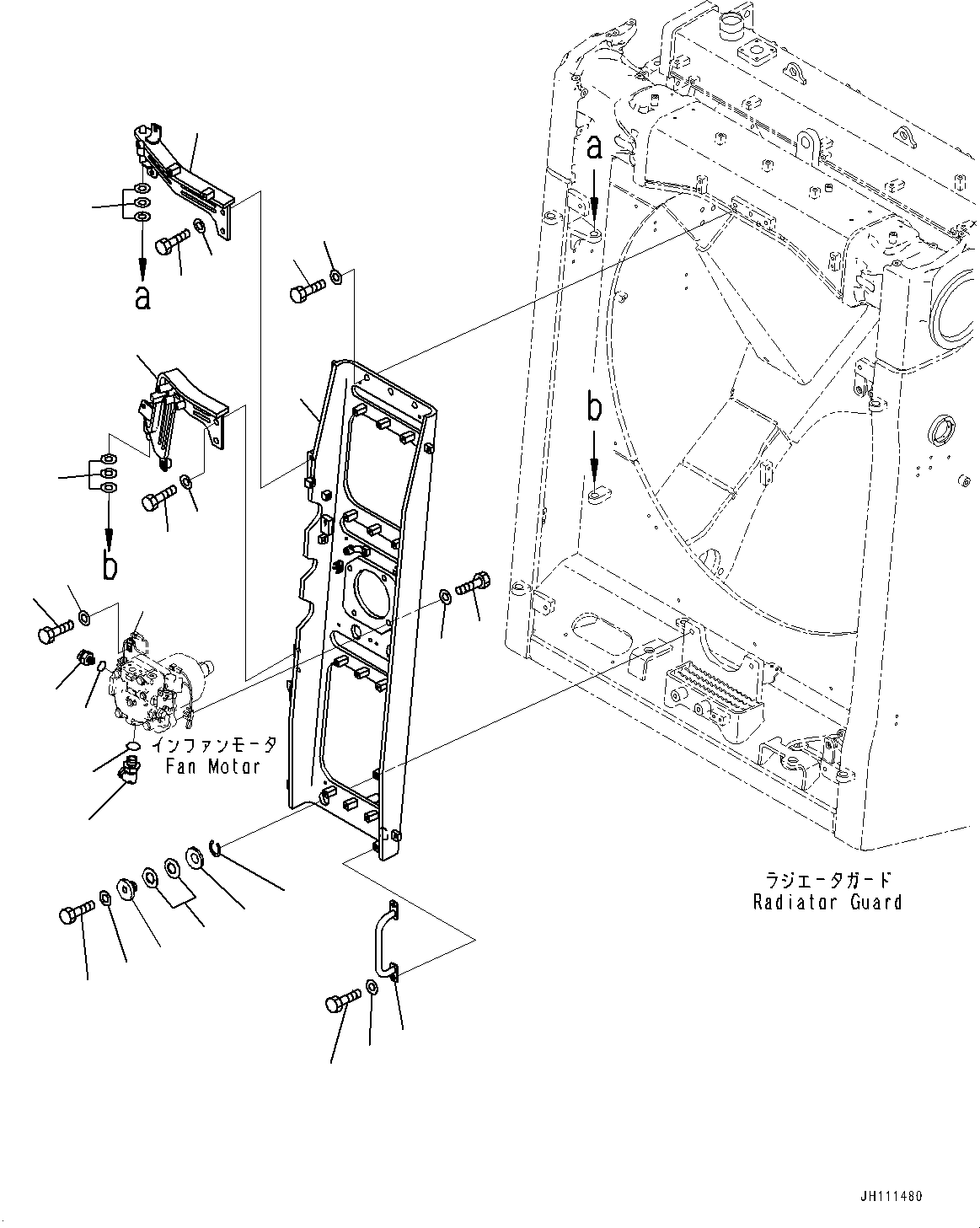 a

a

b

b

インファンモータ
Fan Motor

ラジエータガード
Radiator Guard

JH111480