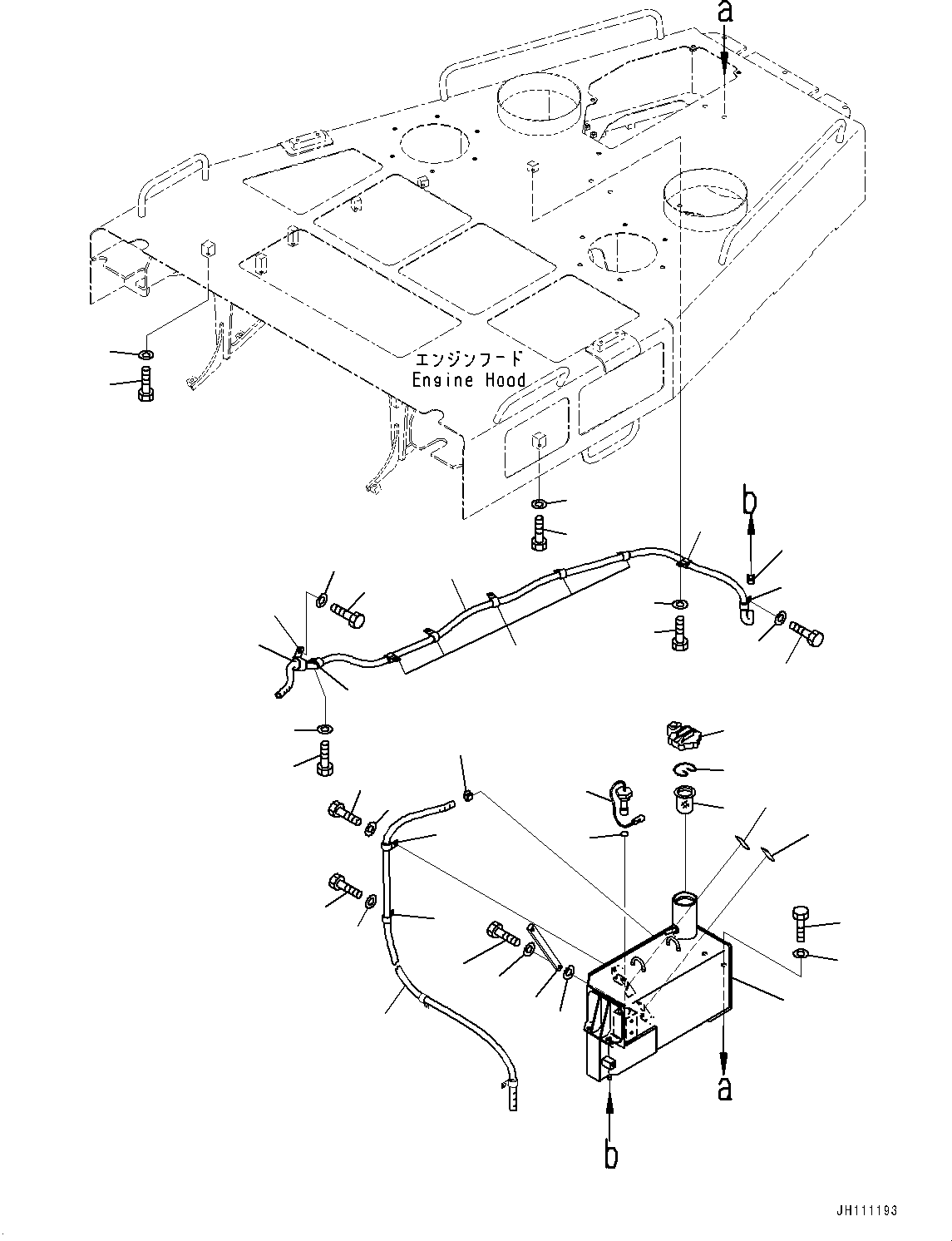 a

エンジンフード
Engine Hood

b

a

b

JH111193