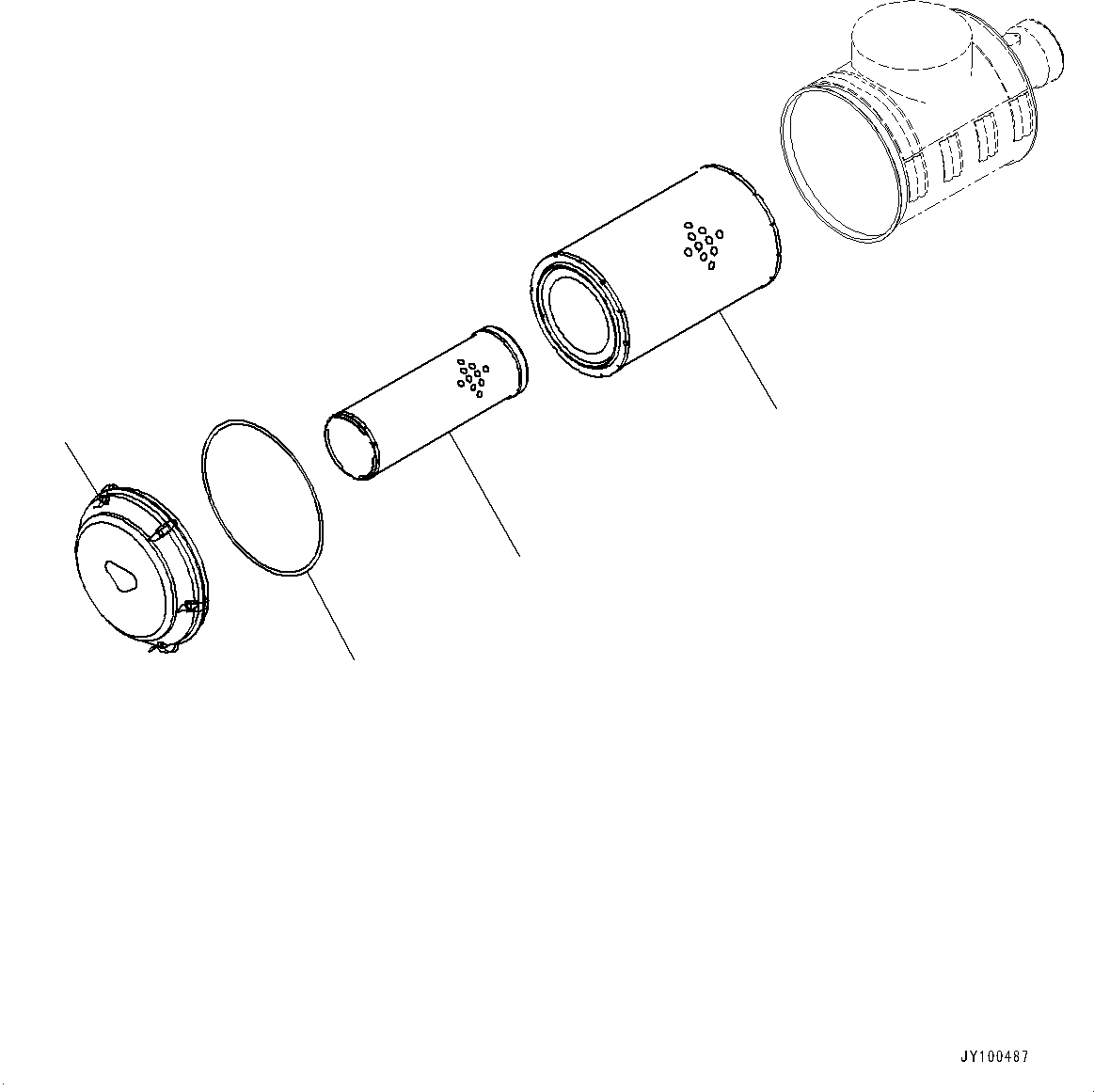 JY100487