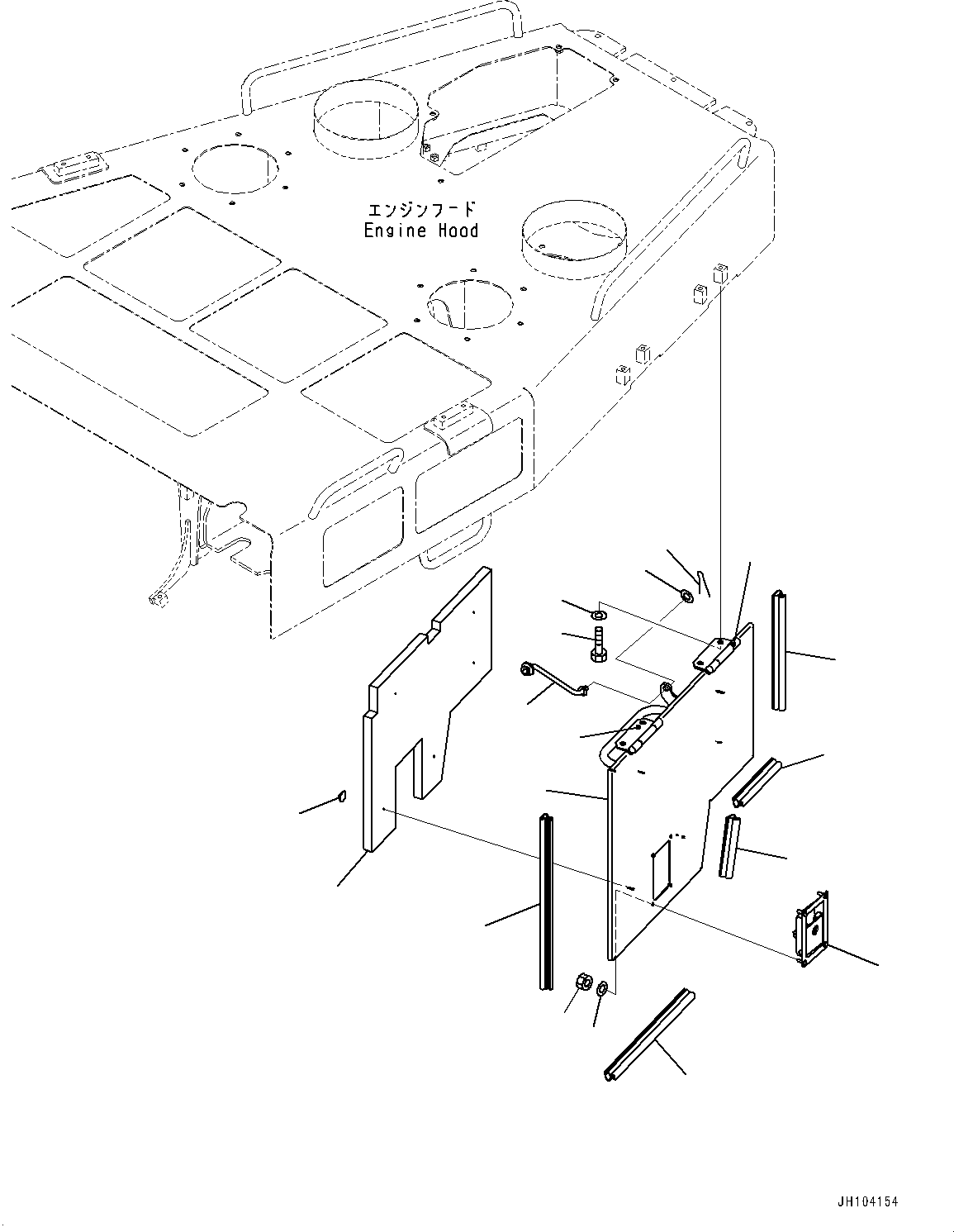 エンジンフード
Engine Hood

JH104154