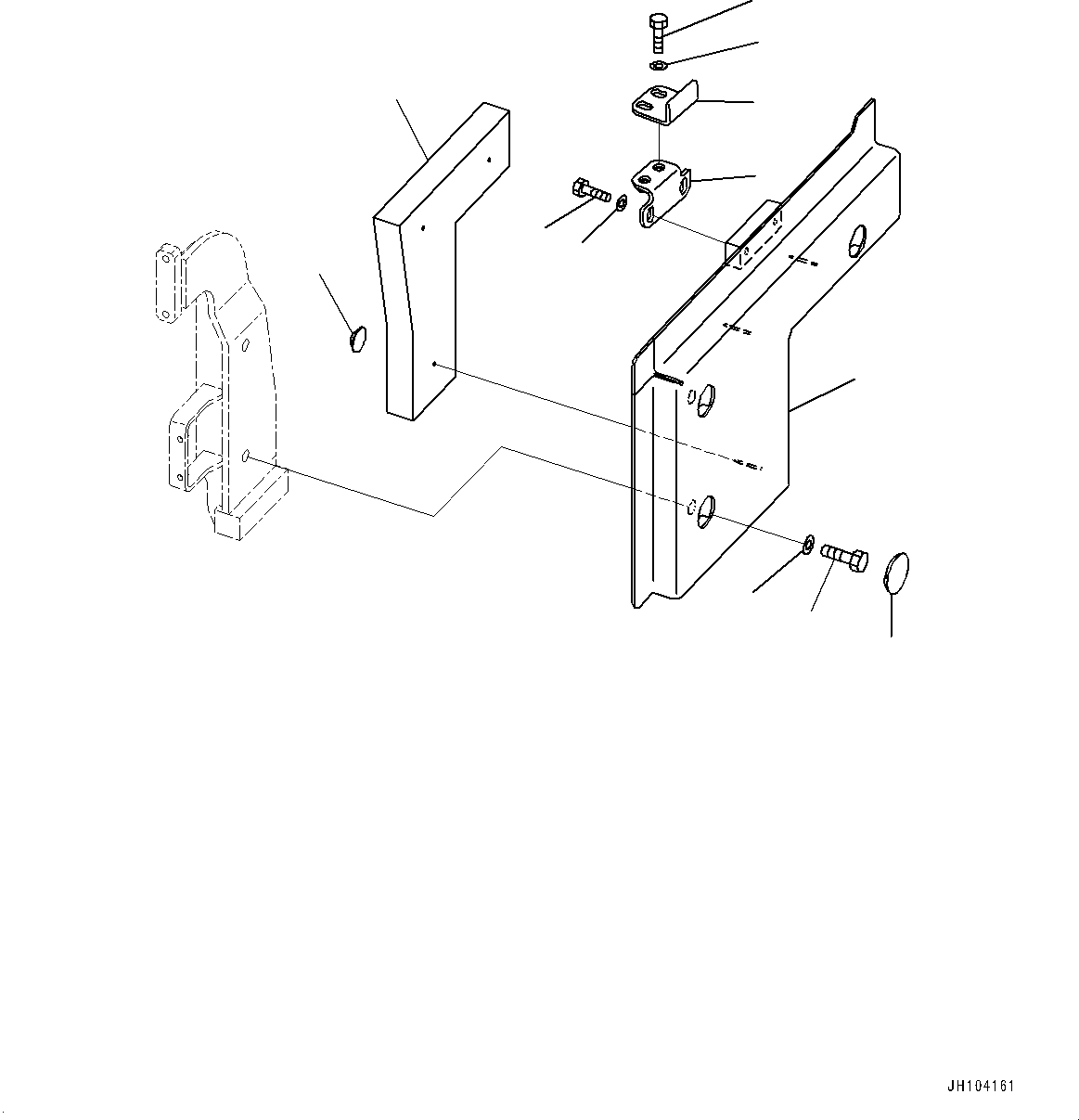 JH104161