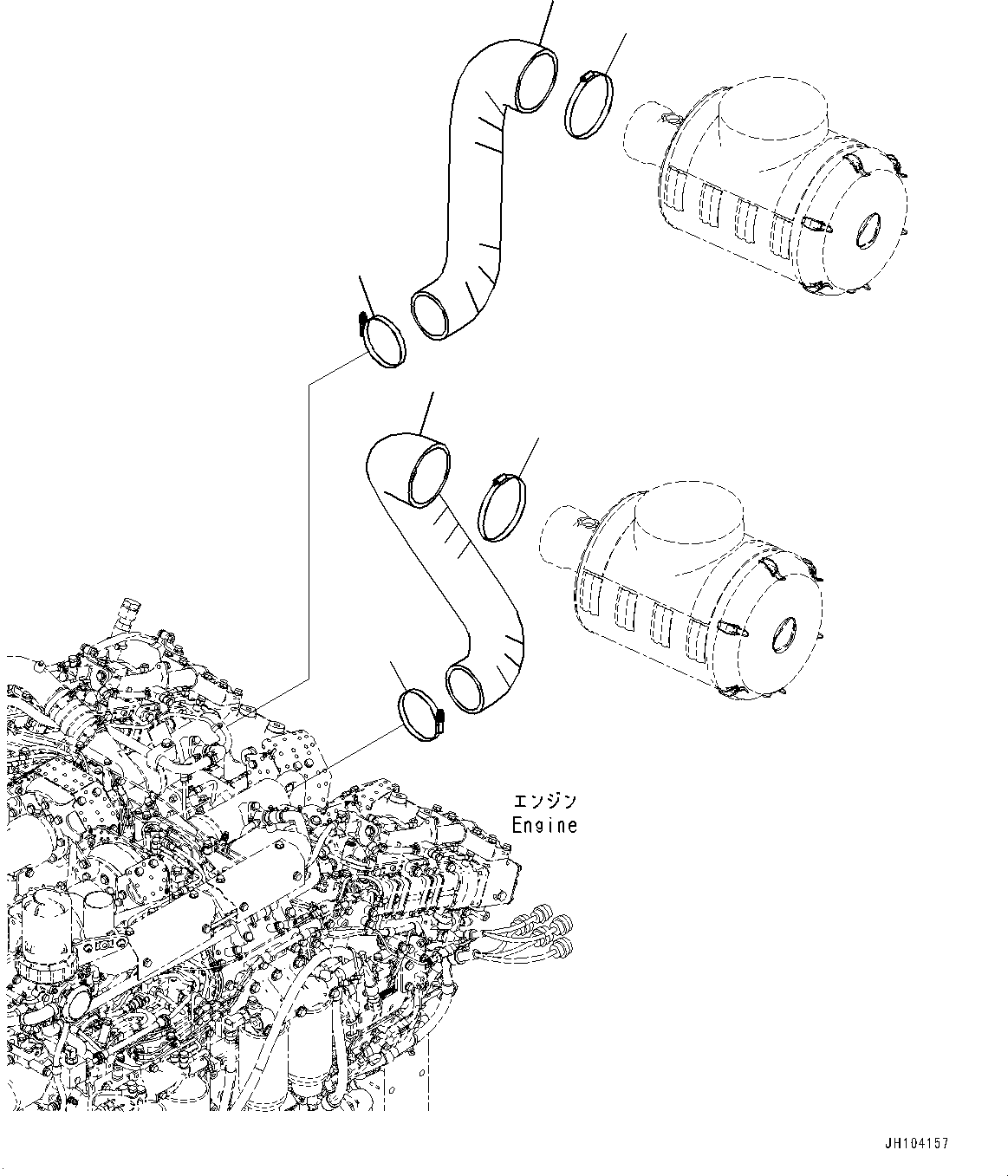 エンジン
Engine

JH104157