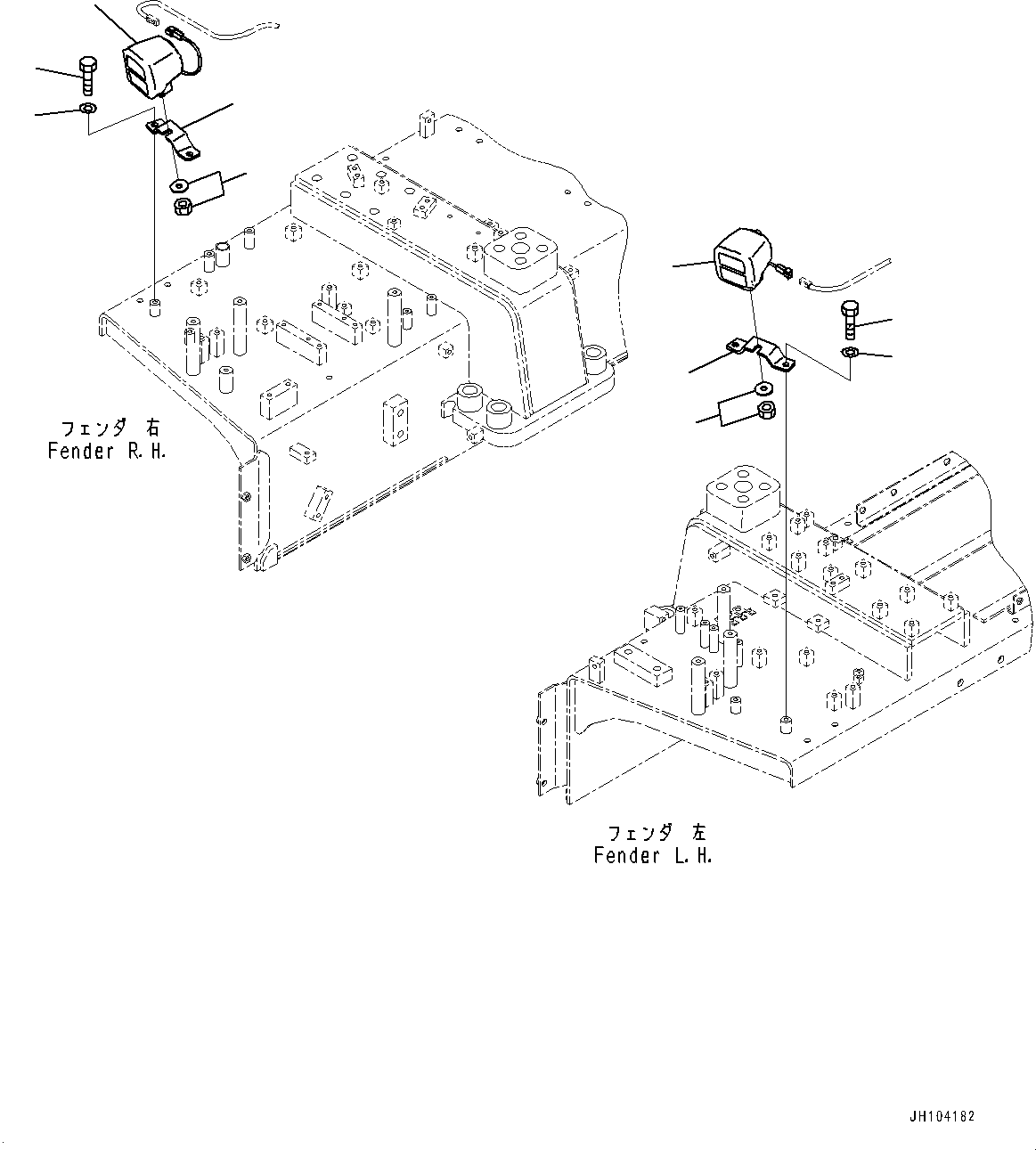 フェンダ 右
Fender R.H.

フェンダ 左
Fender L.H.

JH104182