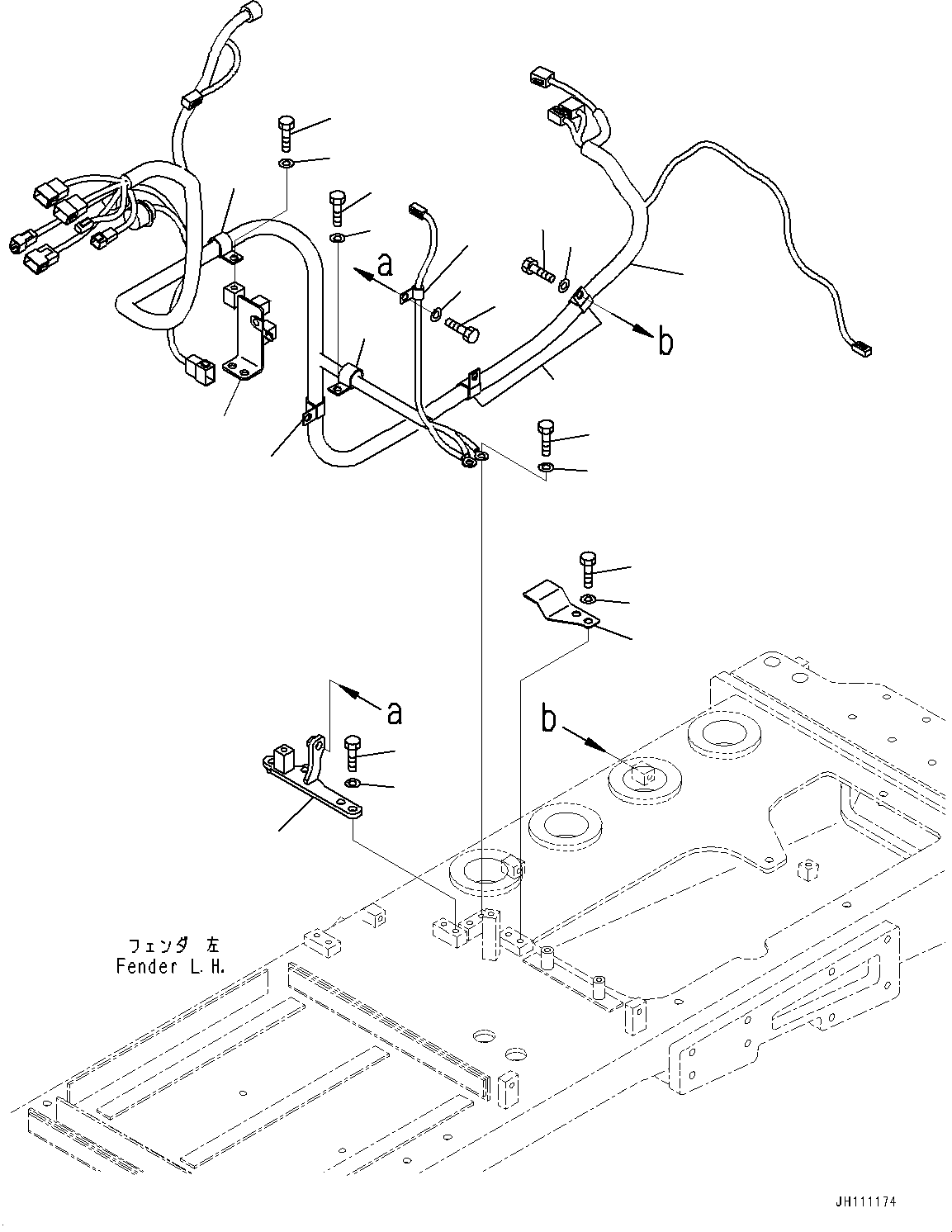 a

b

a

b

フェンダ 左
Fender L.H.

JH111174